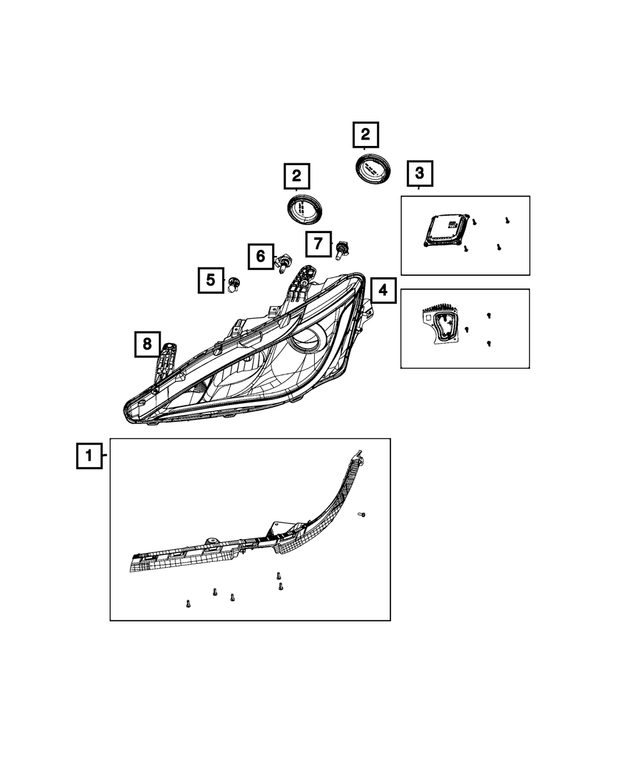 2
2
3
7
6
5
4
8
1