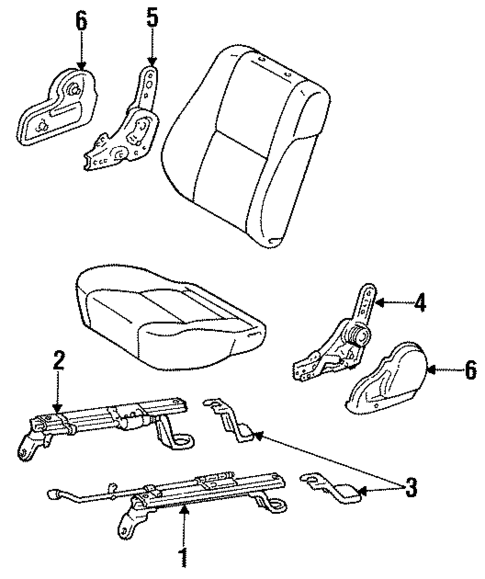 6
5
4
6
2
3
1