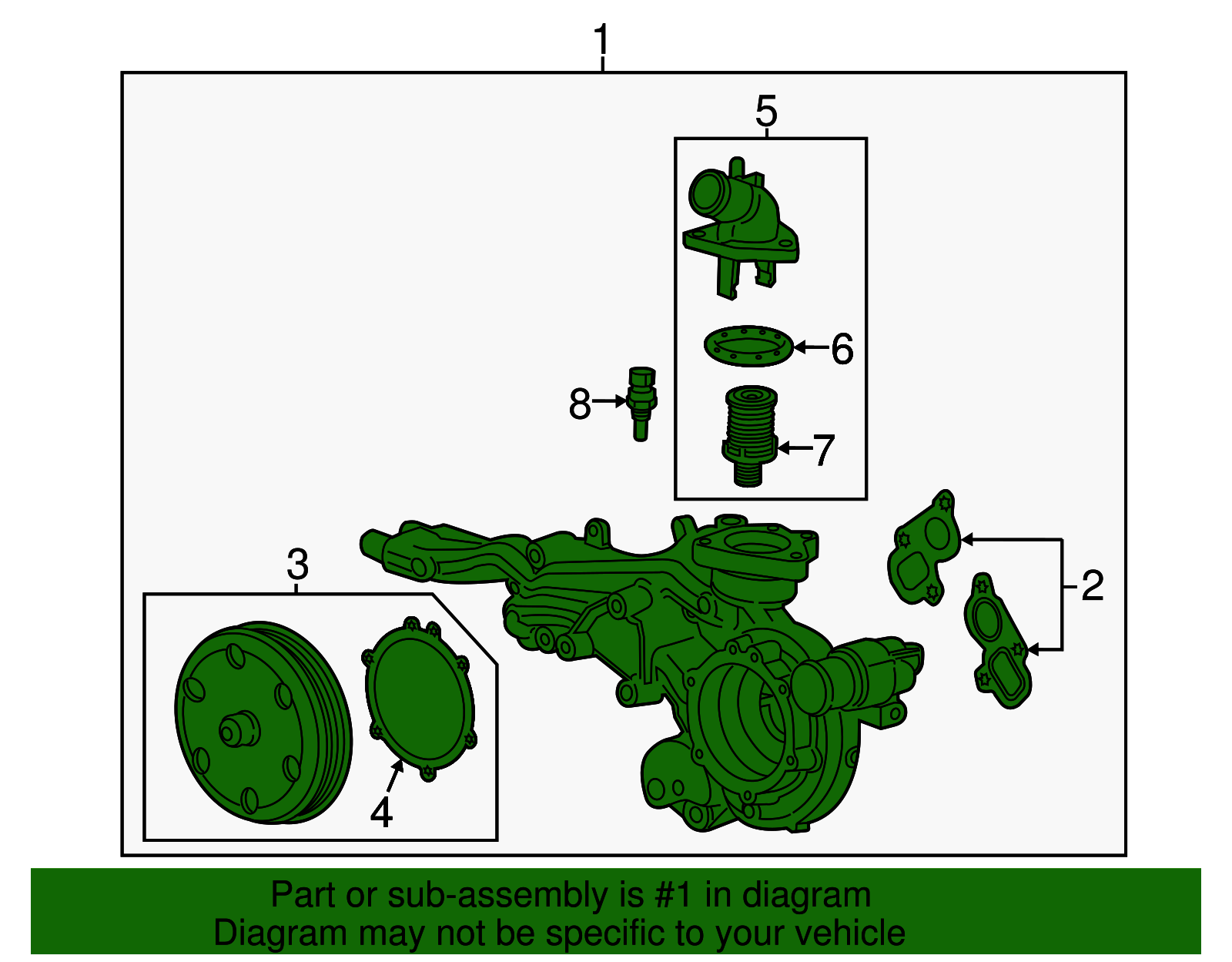 1
5
6
8
7
3
2
4

Part or sub-assembly is #1 in diagram
Diagram may not be specific to your vehicle