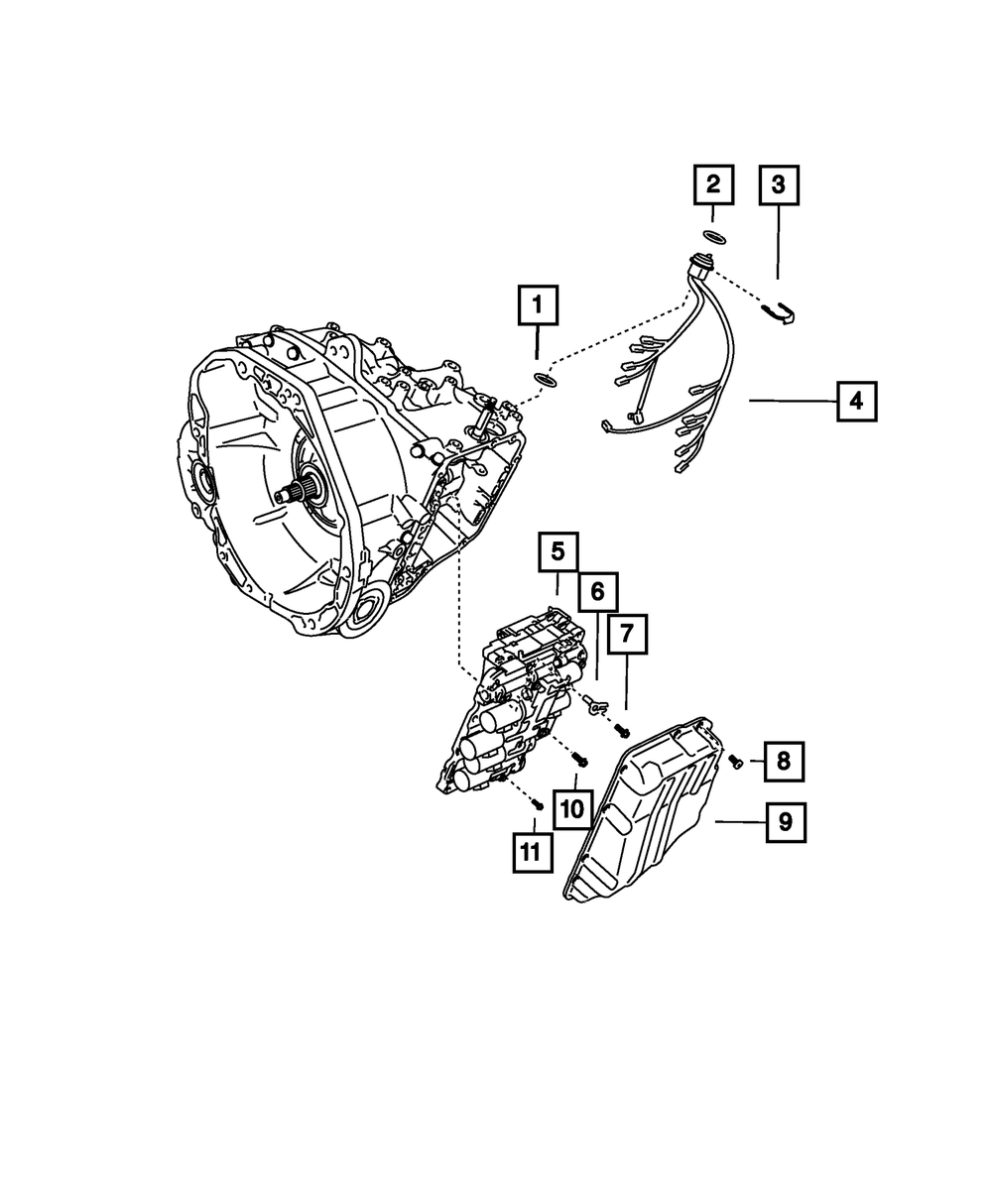 2
3
1
4
5
6
7
8
9
10
11