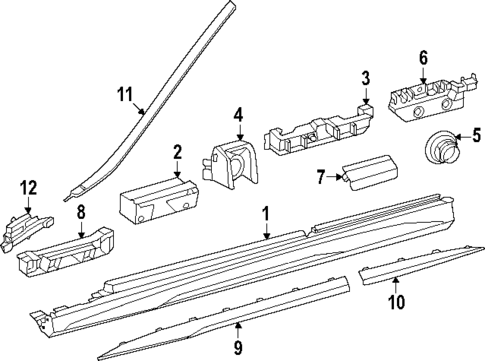 11
6
3
4
5
2
7
12
8
1
10
9