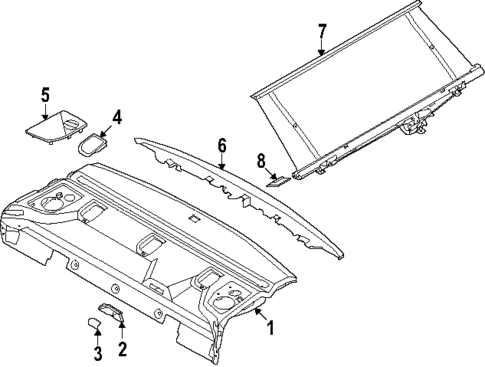 7
5
4
6
8
1
3
2