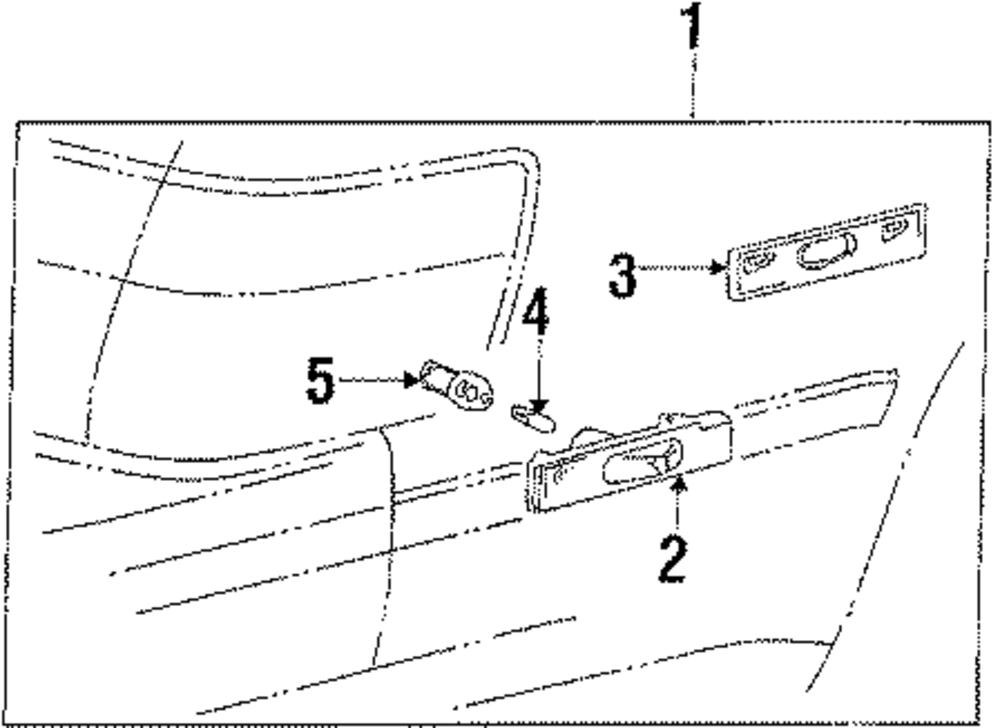 1
3
4
5
2