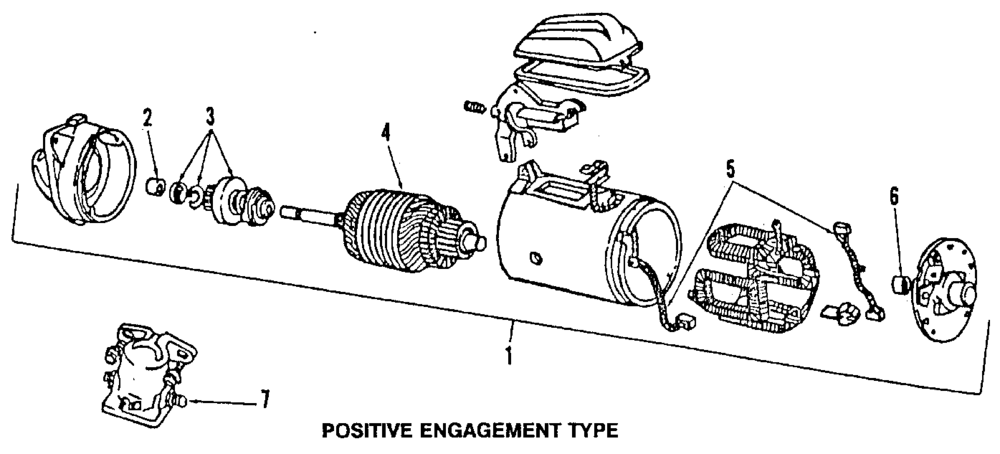 2
3
4
5
6
1
7
POSITIVE ENGAGEMENT TYPE