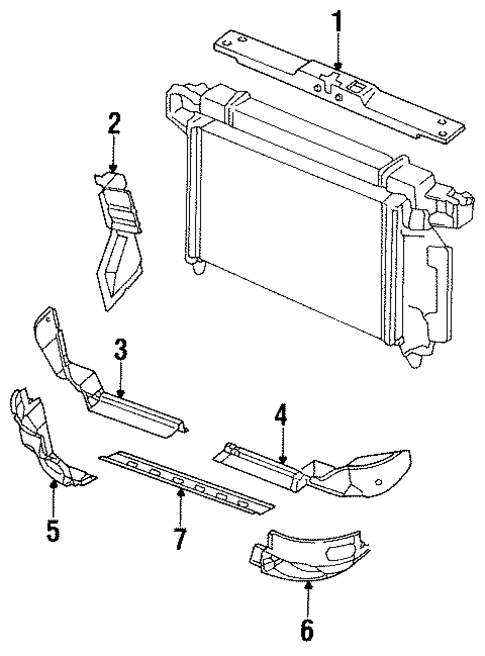 1
2
3
4
5
7
6