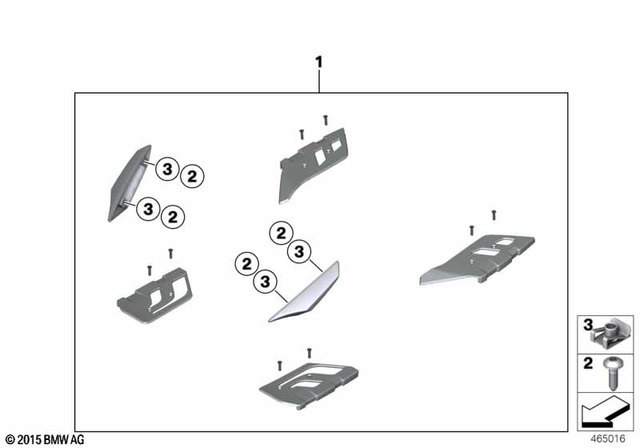 1

3 2
3 2

2
3
2
3

3
2

© 2015 BMW AG

465016