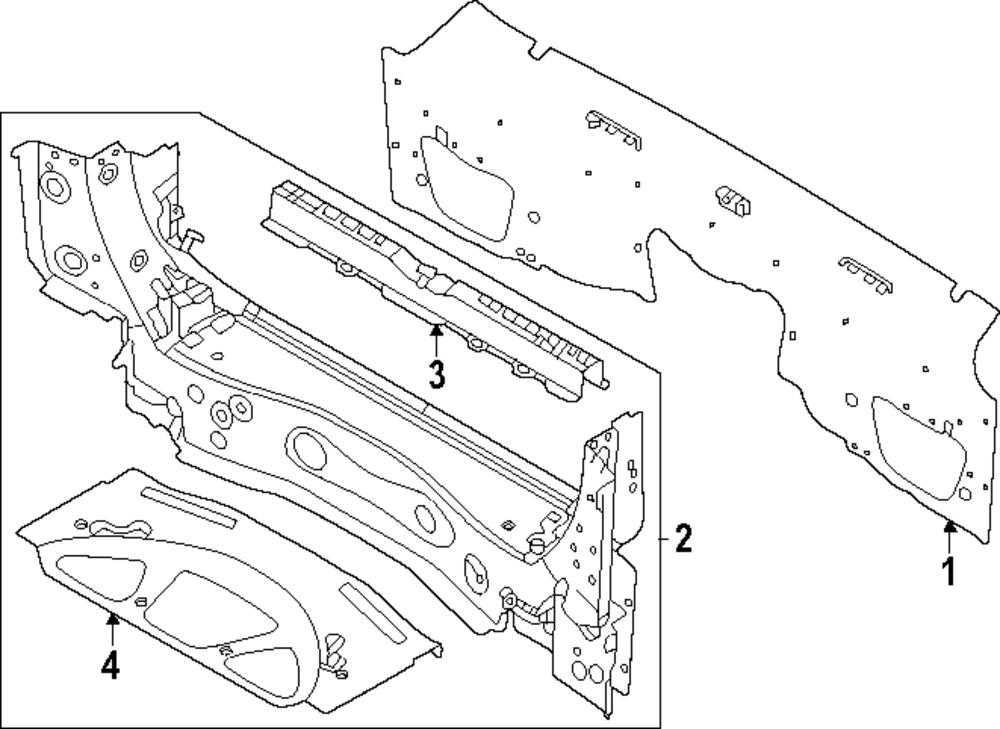 3
2
1
4