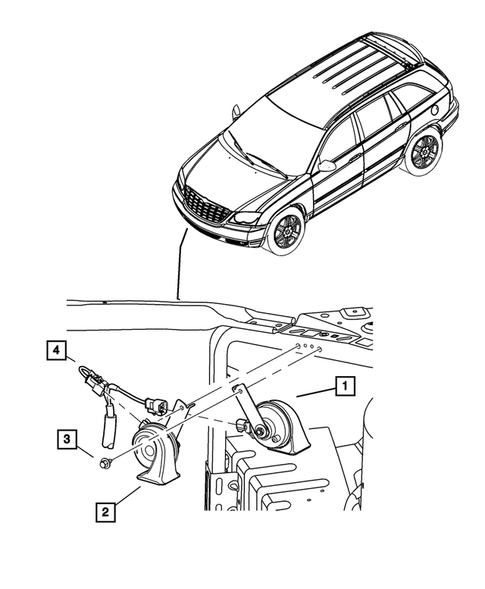 4
1
3
2