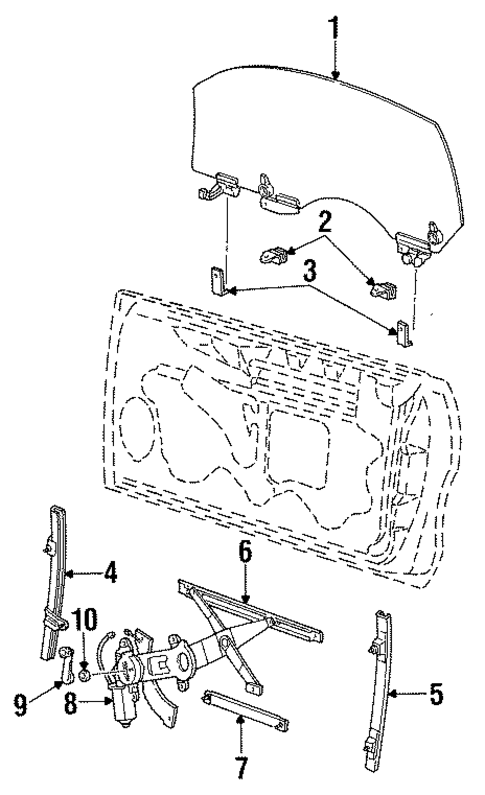 1
2
3
4
6
10
5
9
8
7