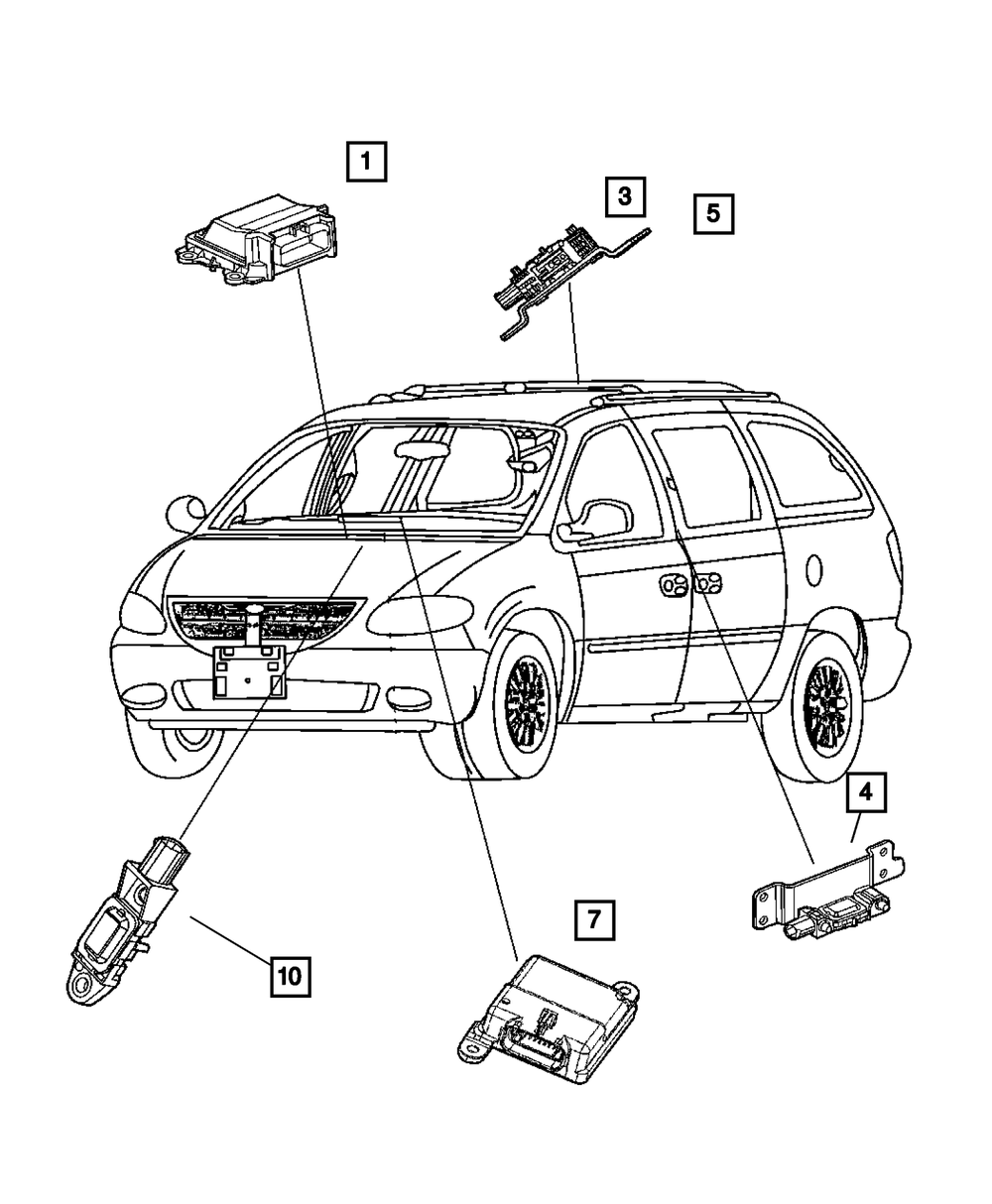 1

3

5

4

7

10