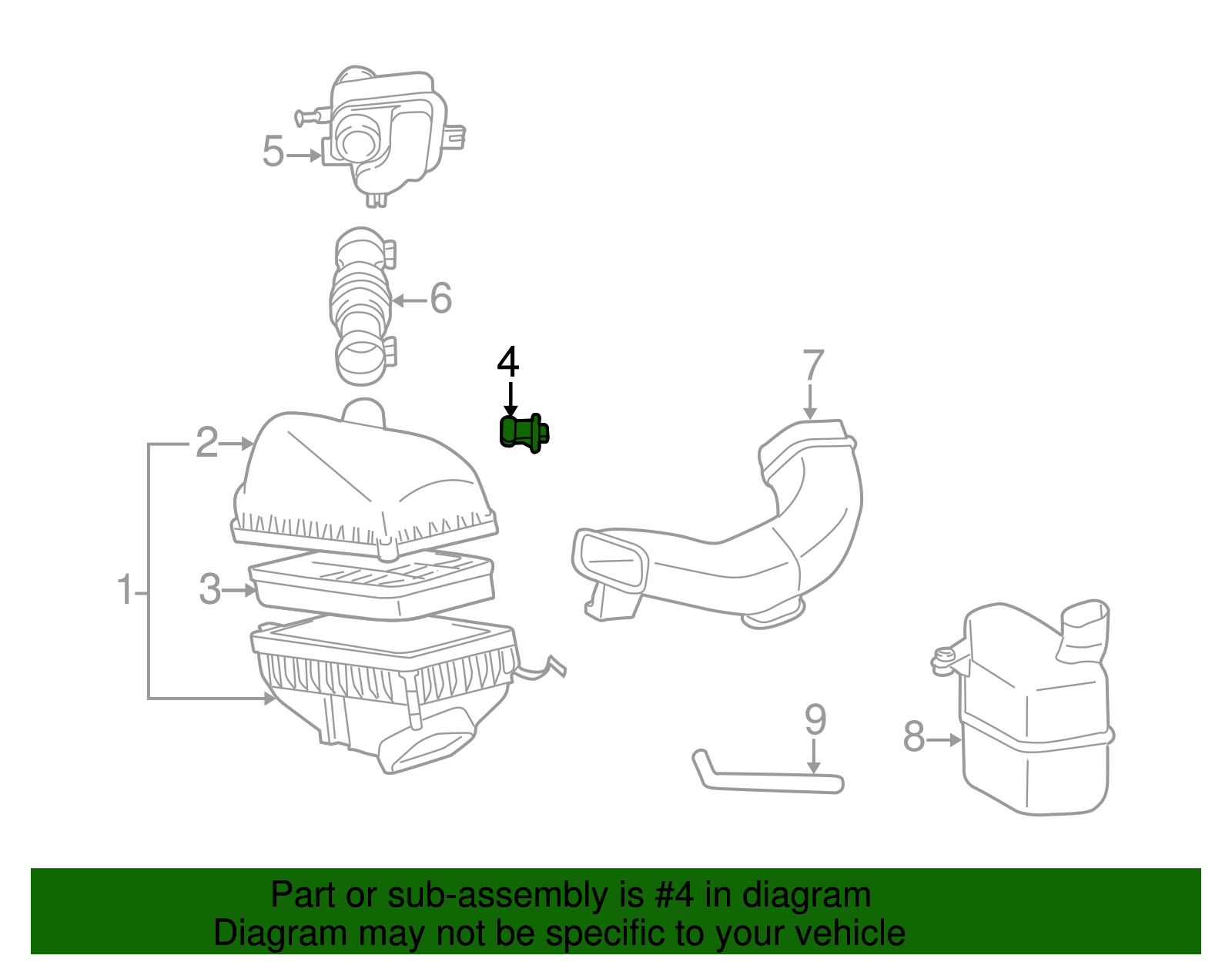 5
6
4
7
2
1
3
9
8
Part or sub-assembly is #4 in diagram
Diagram may not be specific to your vehicle