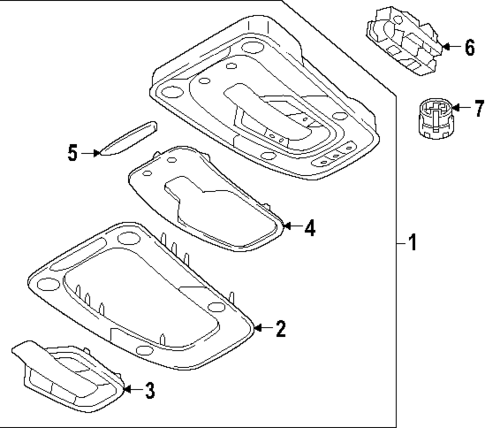 6
7
5
4
1
2
3