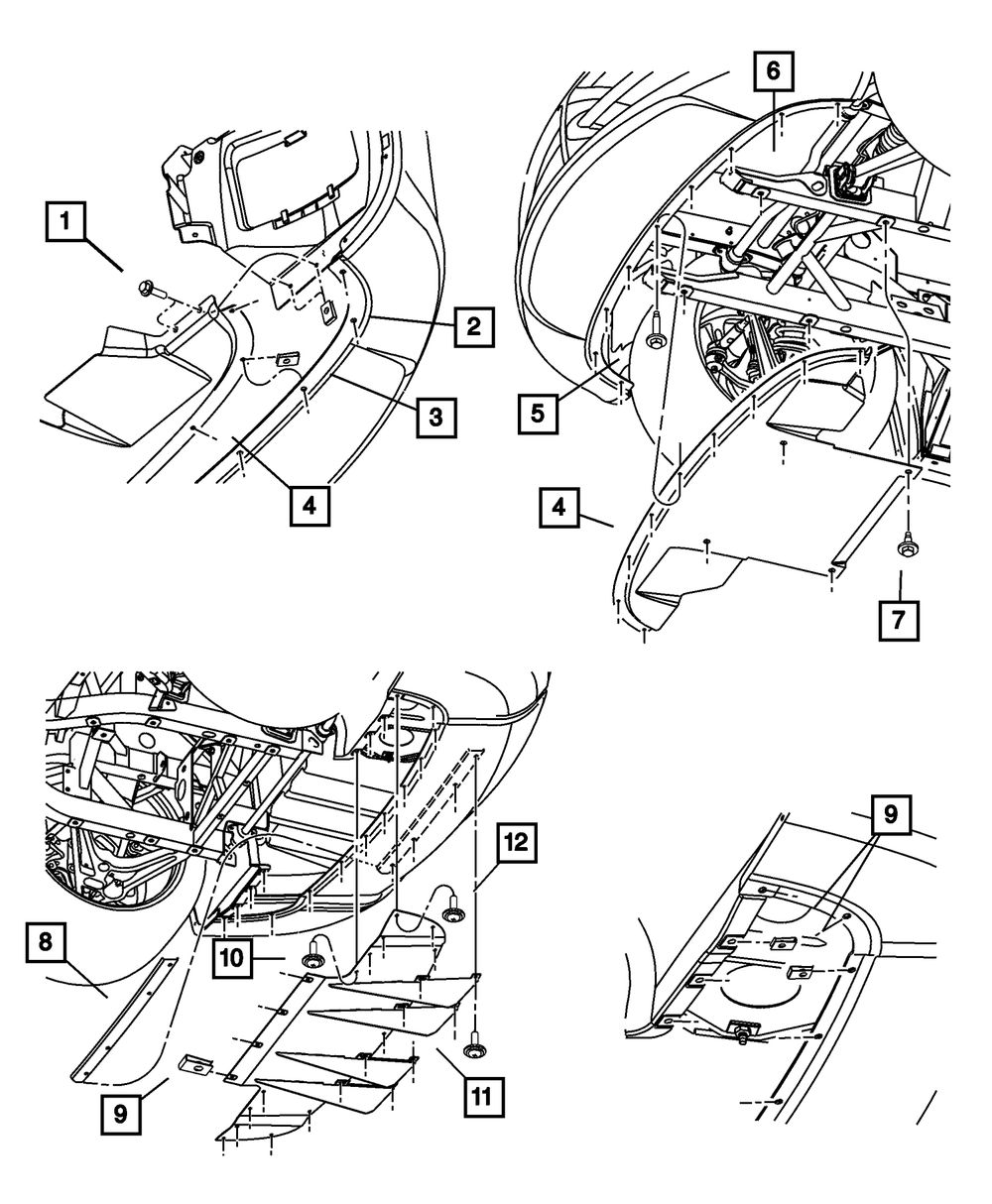 1
2
3
4
6
5
4
7
12
8
10
9
11
9