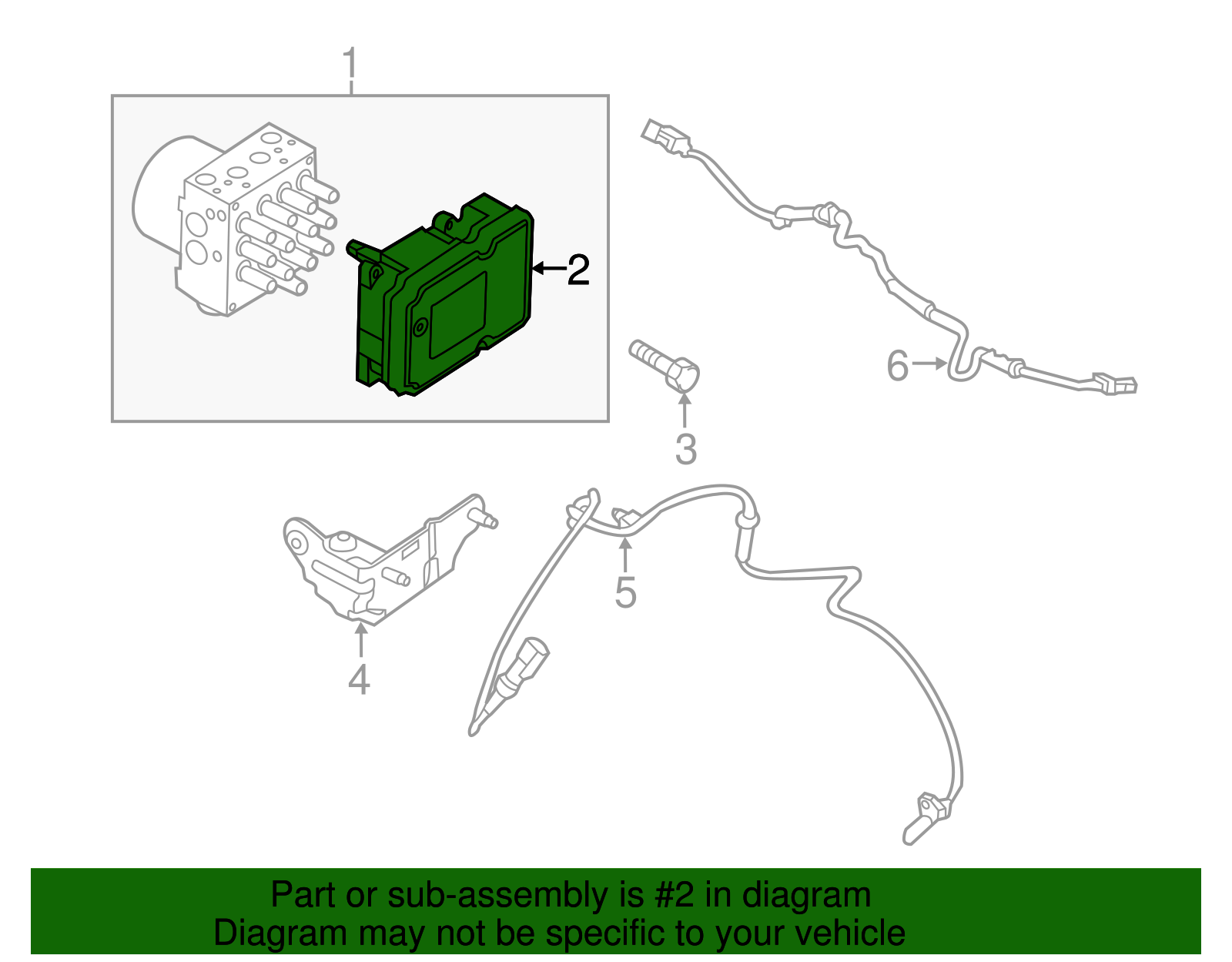 1

2

6

3

5

4

Part or sub-assembly is #2 in diagram
Diagram may not be specific to your vehicle