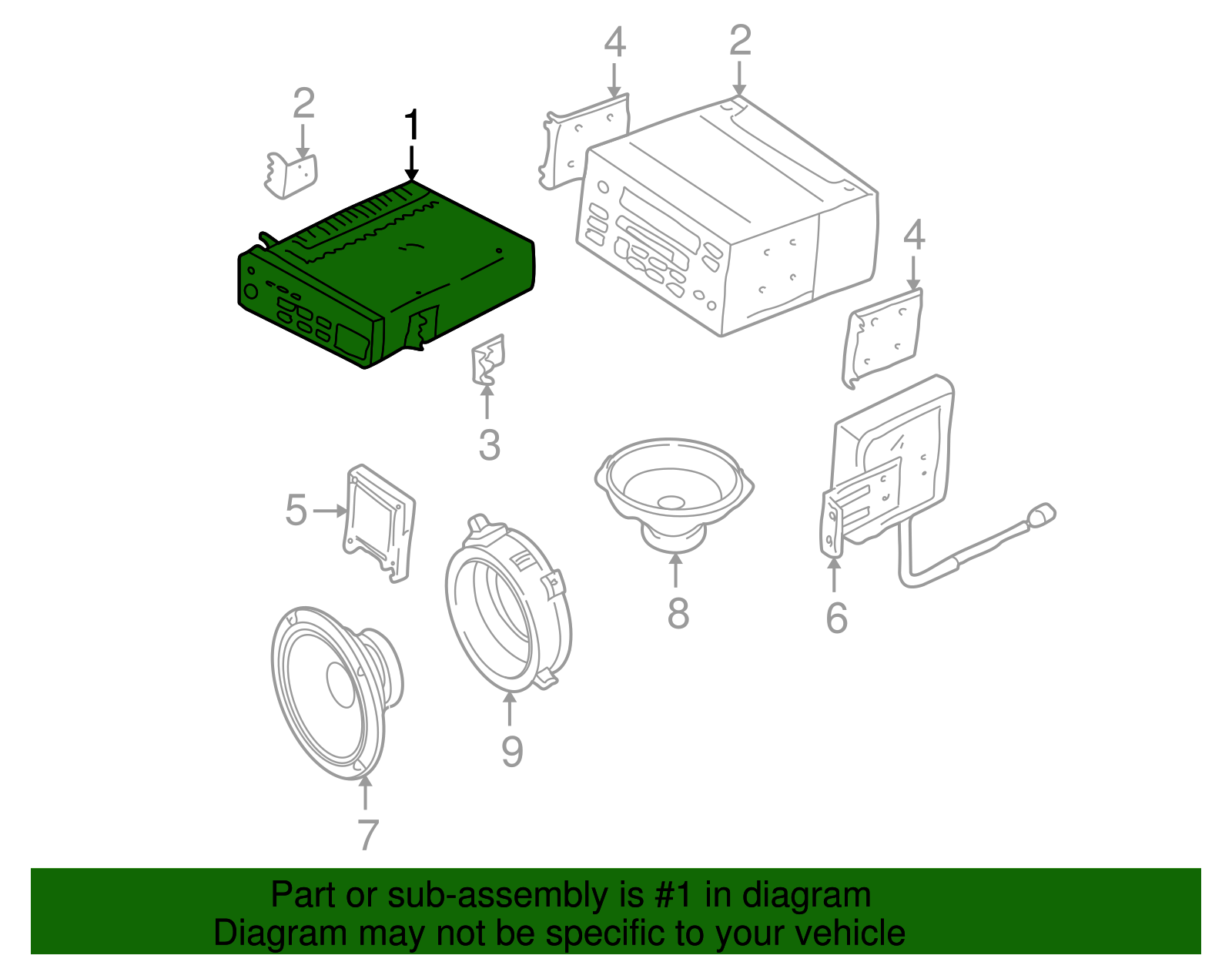 4
2
2
1
4
3
5
8
6
9
7

Part or sub-assembly is #1 in diagram
Diagram may not be specific to your vehicle