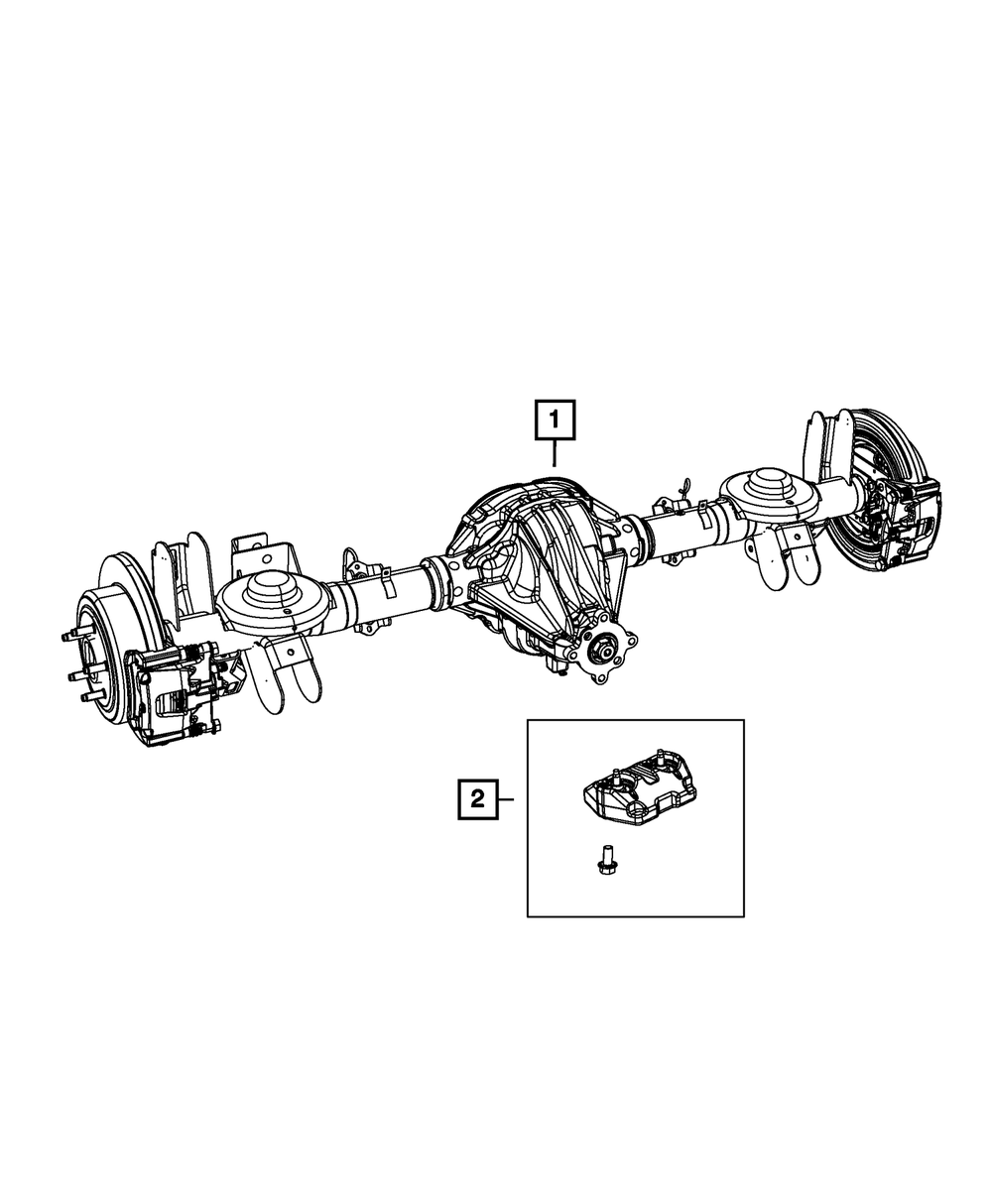 1

2