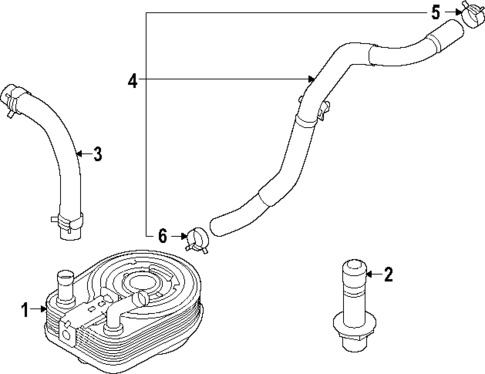 5
4
3
6
2
1