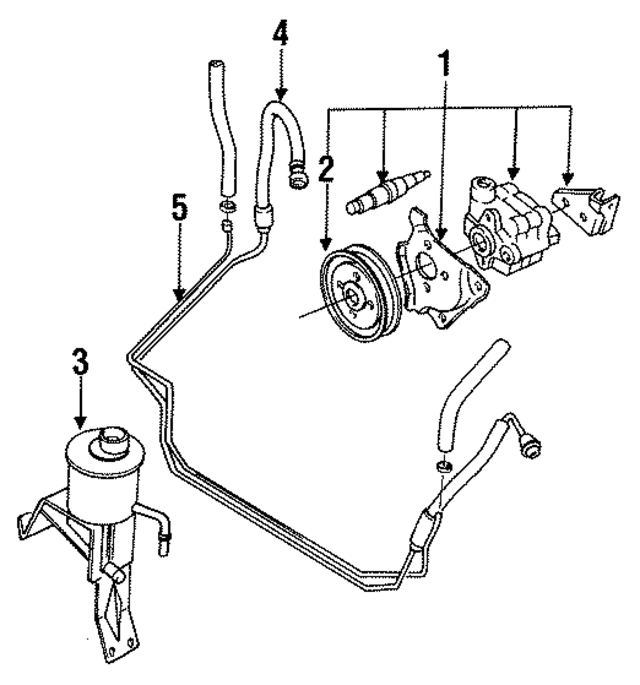 4
1
2
5
3