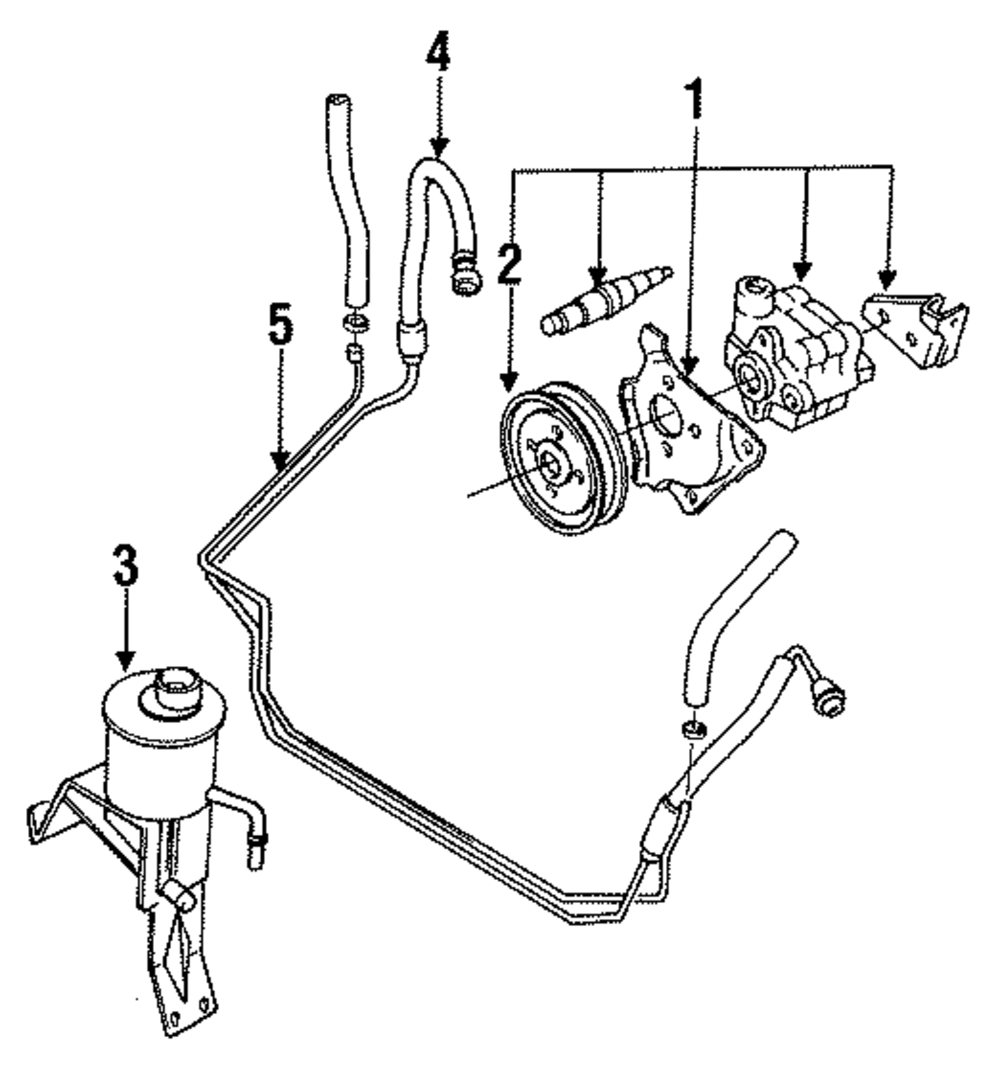 4
1
2
5
3