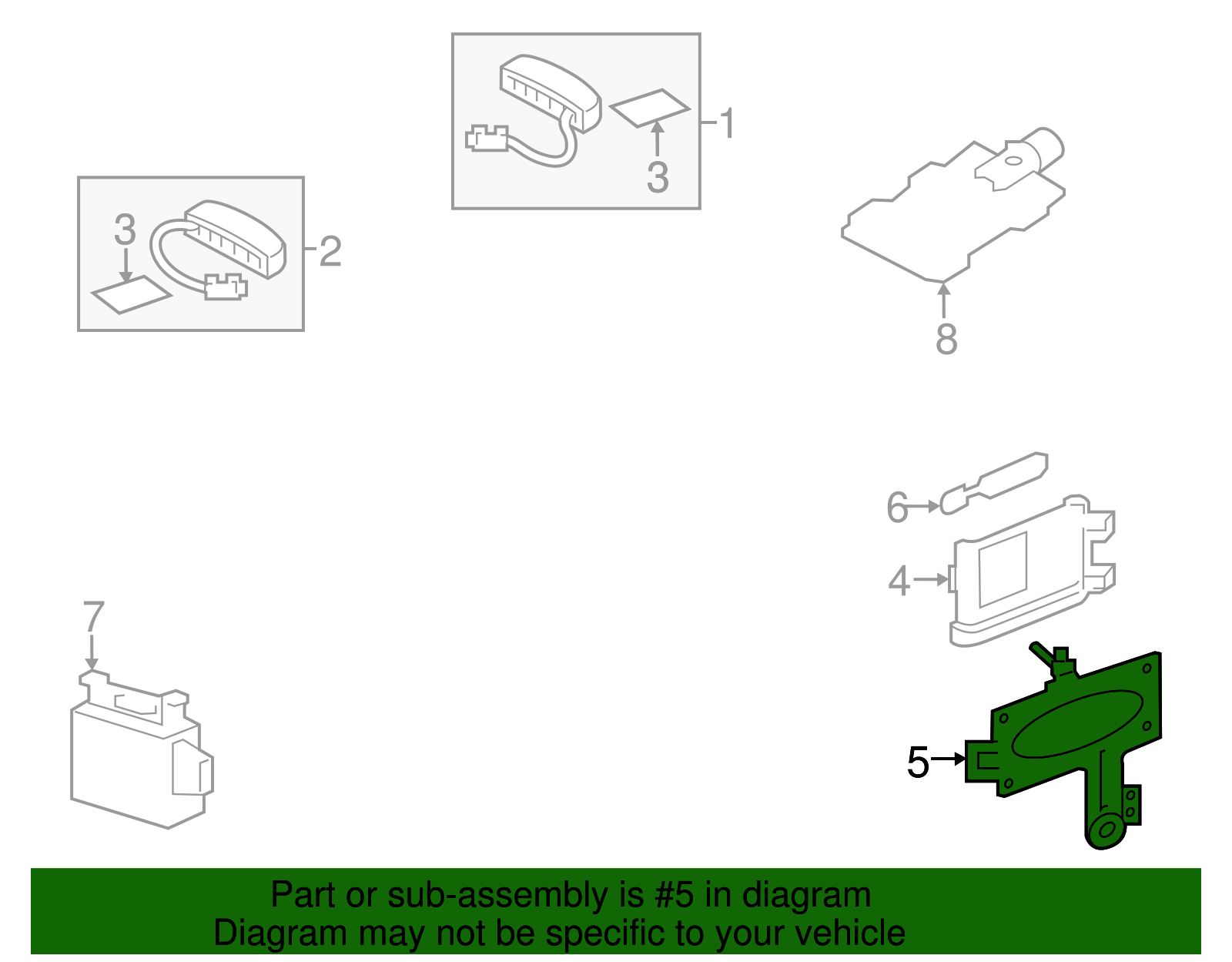 1
3
3
2
8
6
4
7
5

Part or sub-assembly is #5 in diagram
Diagram may not be specific to your vehicle