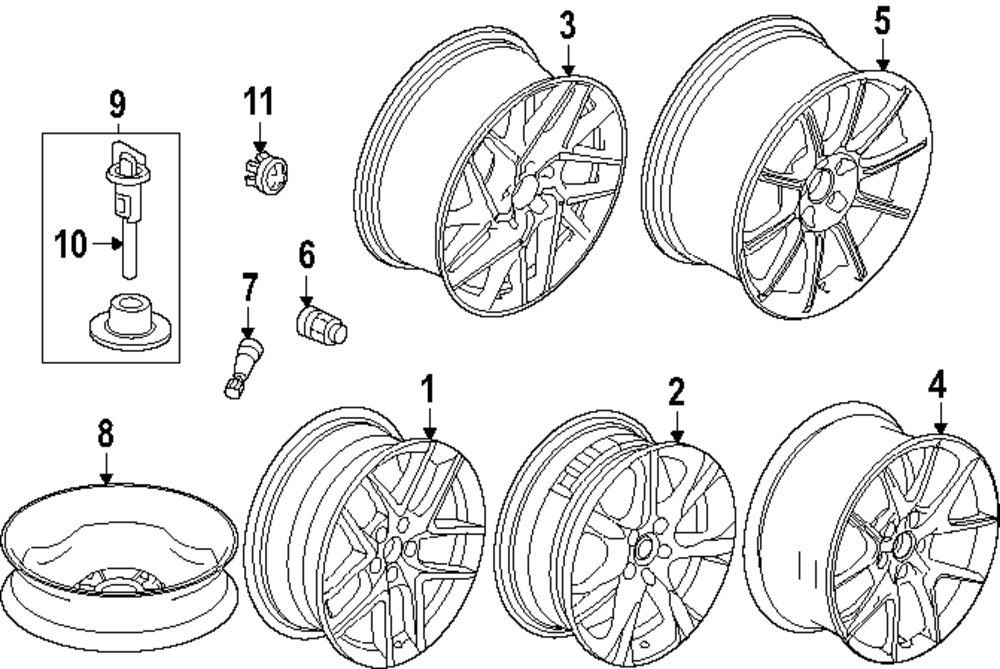 3
5
9
11
10
6
7
1
2
4
8