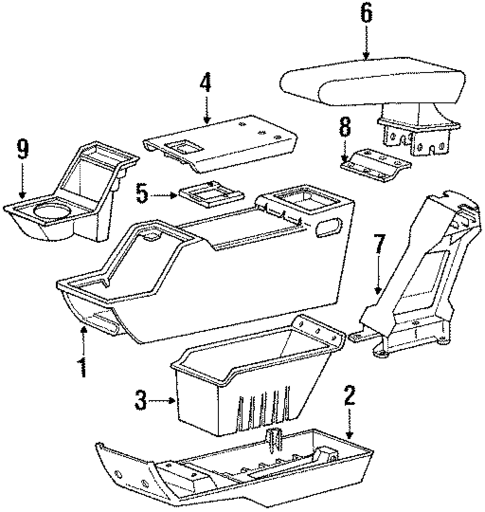 6
4
8
9
5
7
1
3
2