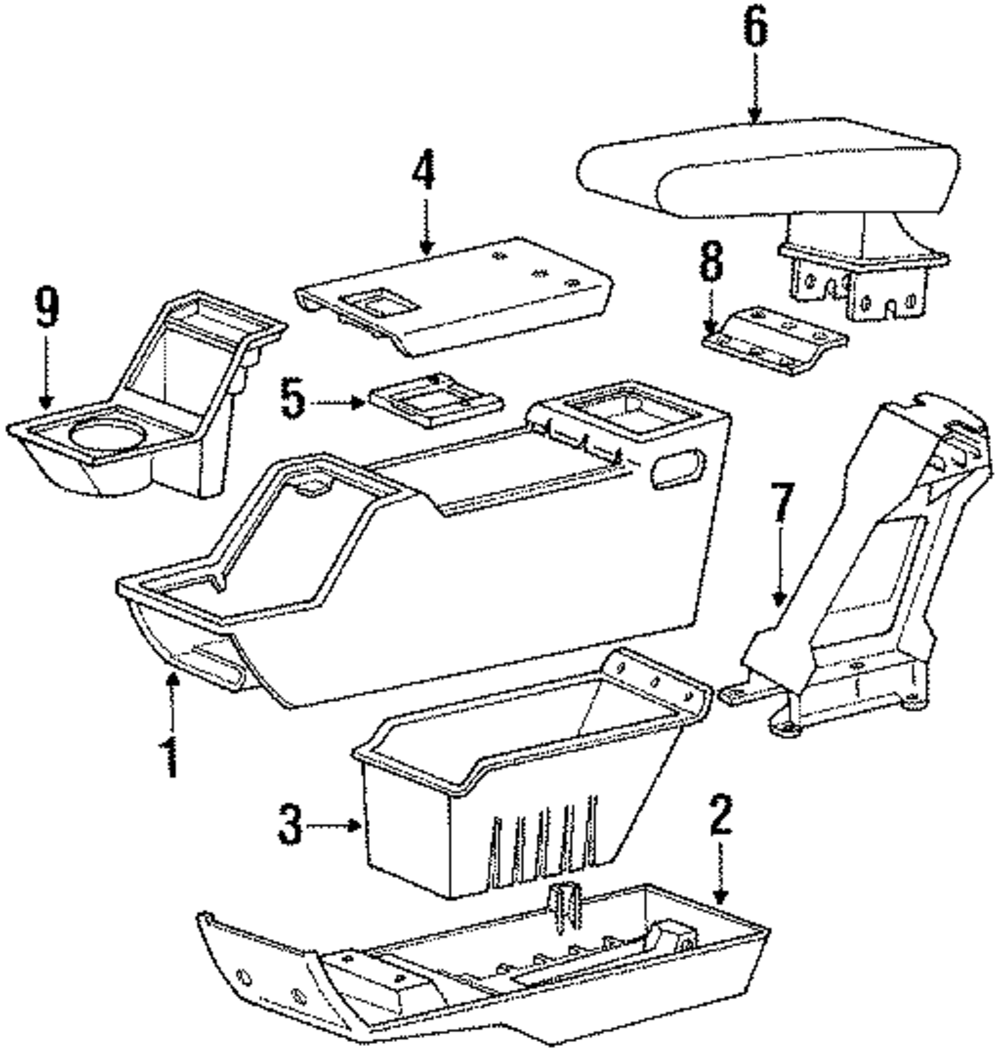 6
4
8
9
5
7
1
3
2