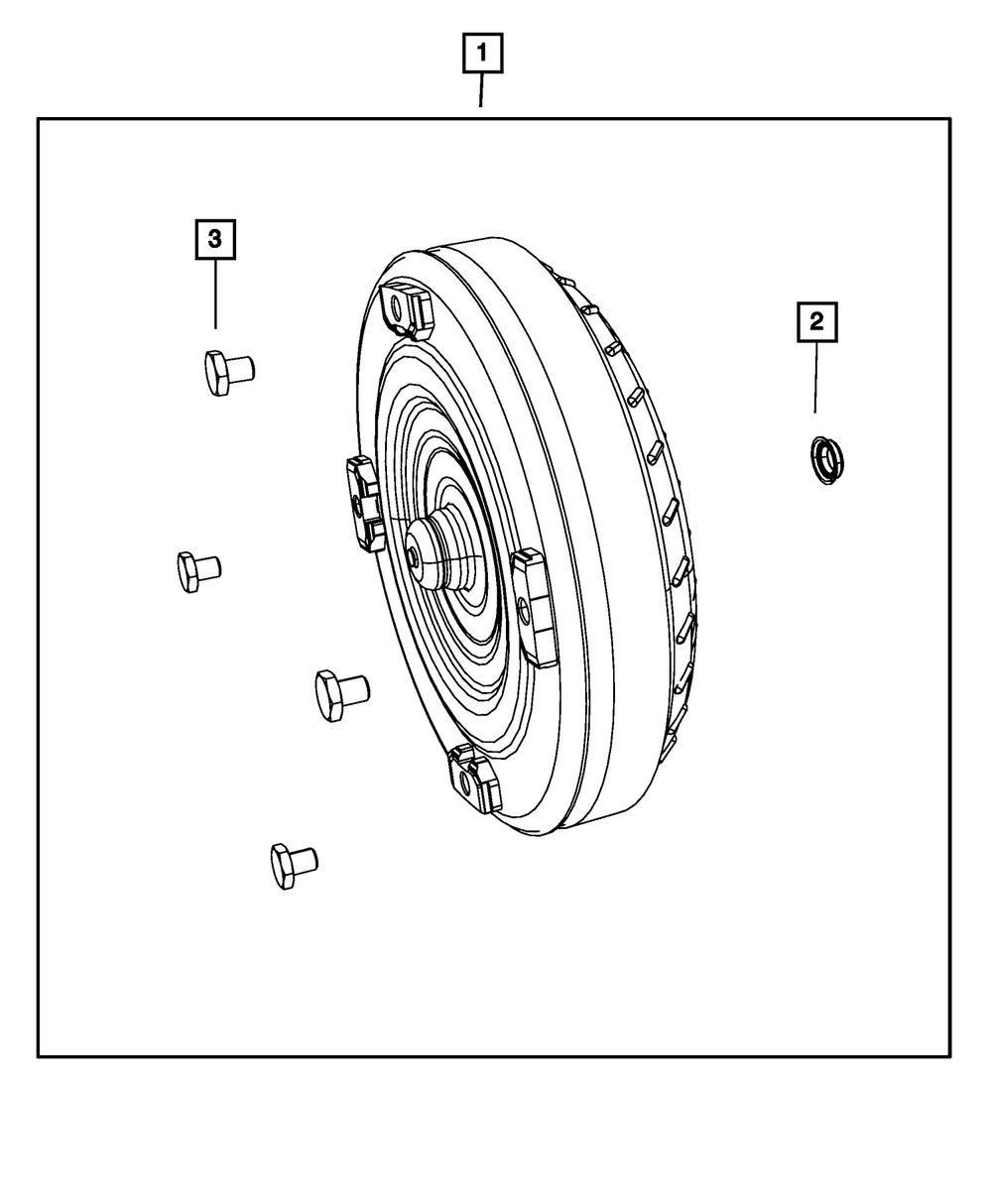 1
3
2