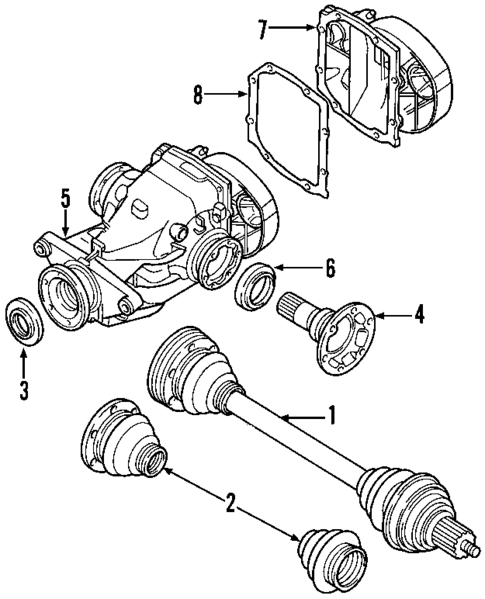 7
8
5
6
4
3
1
2