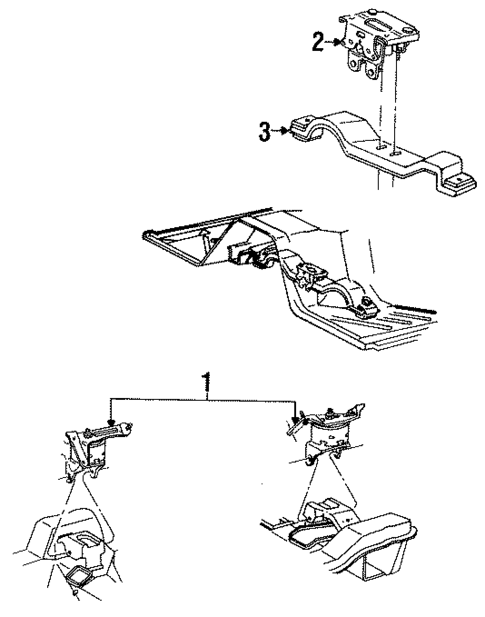 2
3
1