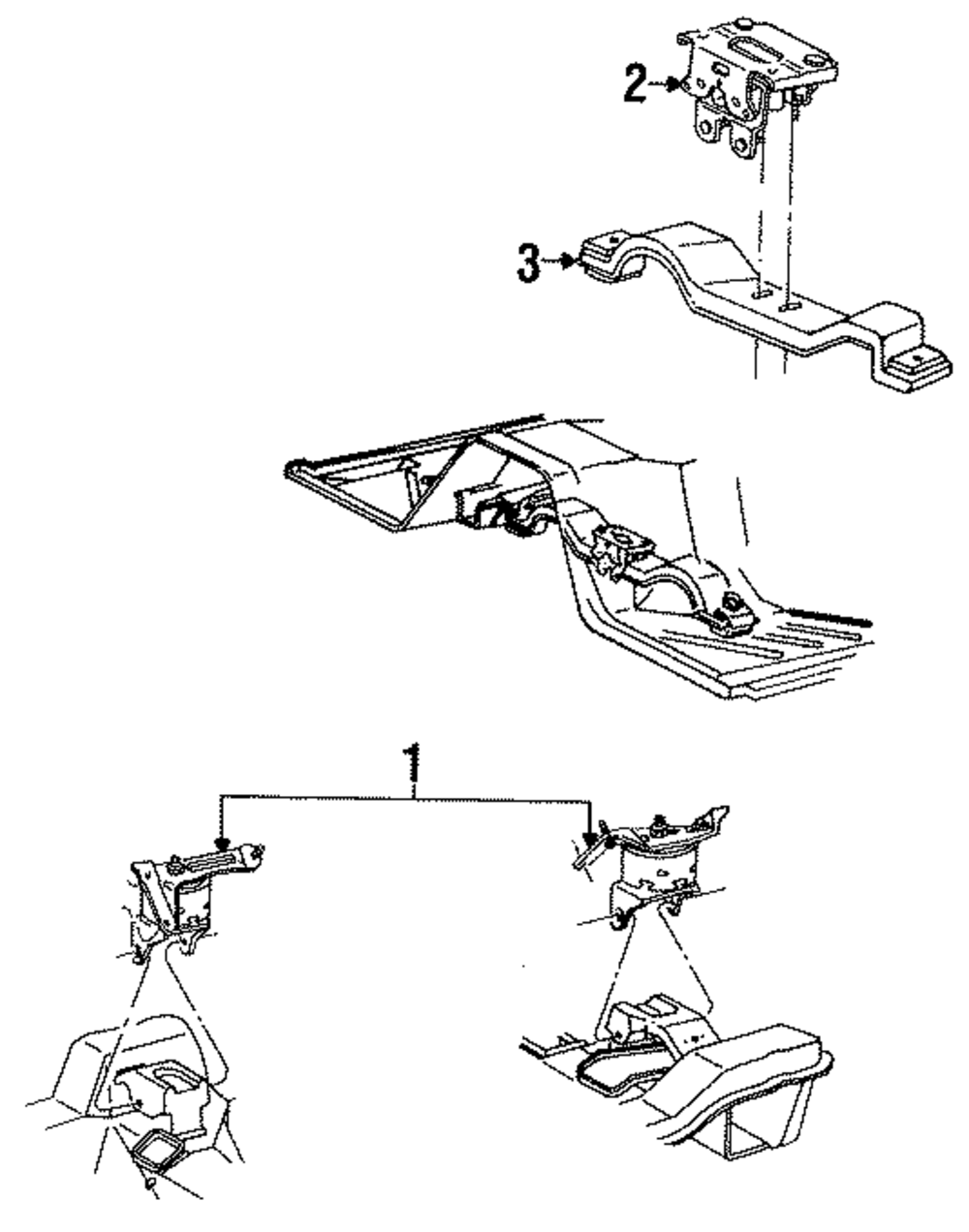 2
3
1