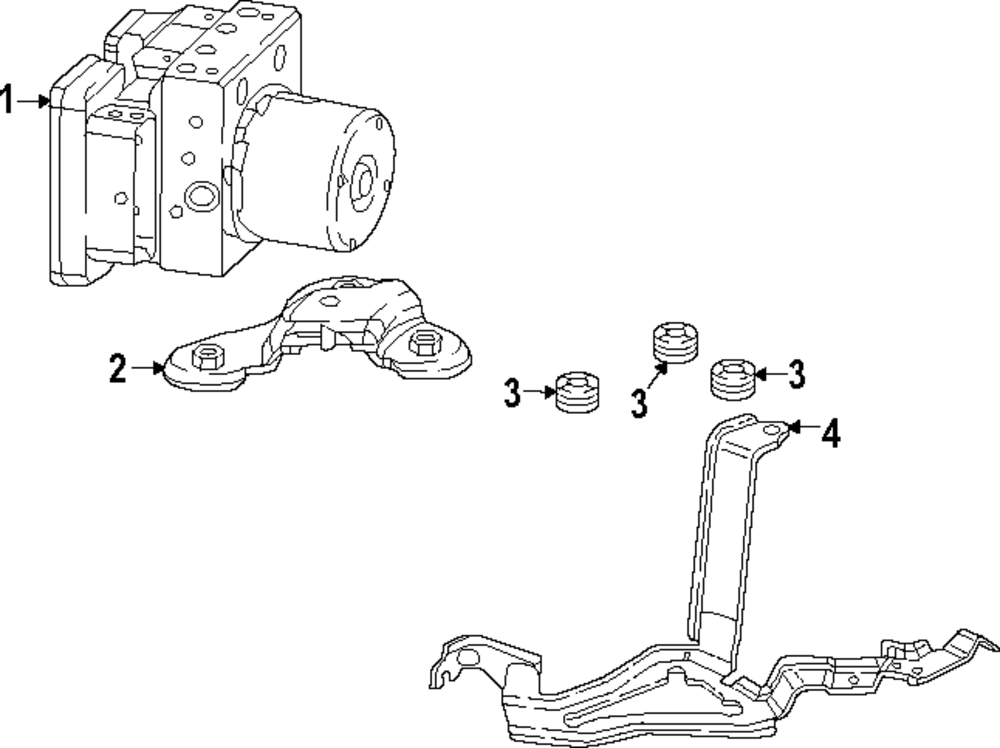 1
2
3
3
3
4