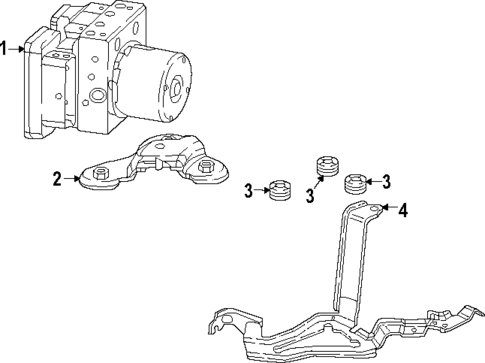 1
2
3
3
3
4