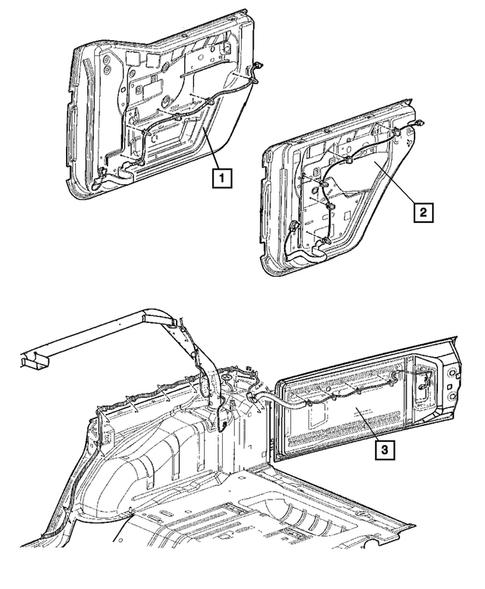 1

2

3