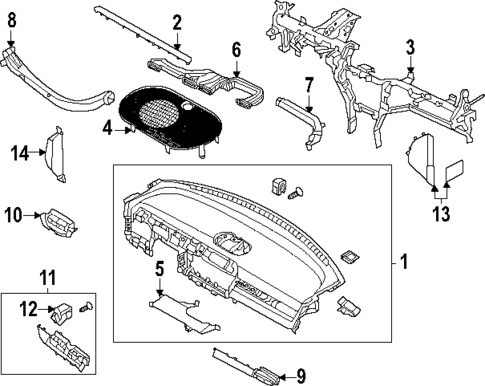 8
2
6
3
7
4
14
13
10
1
5
11
12
9