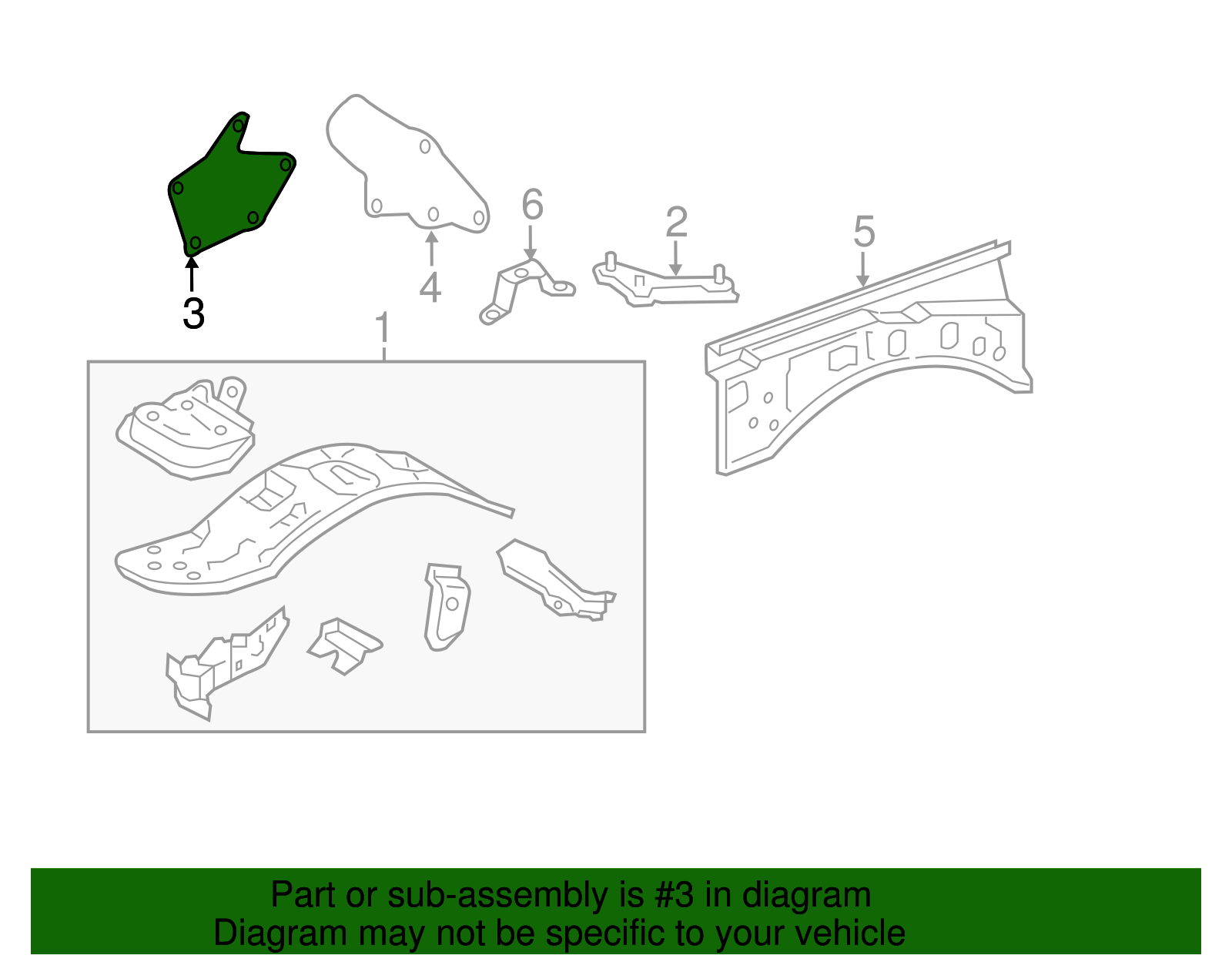 3

4

6

2

5

1

Part or sub-assembly is #3 in diagram
Diagram may not be specific to your vehicle