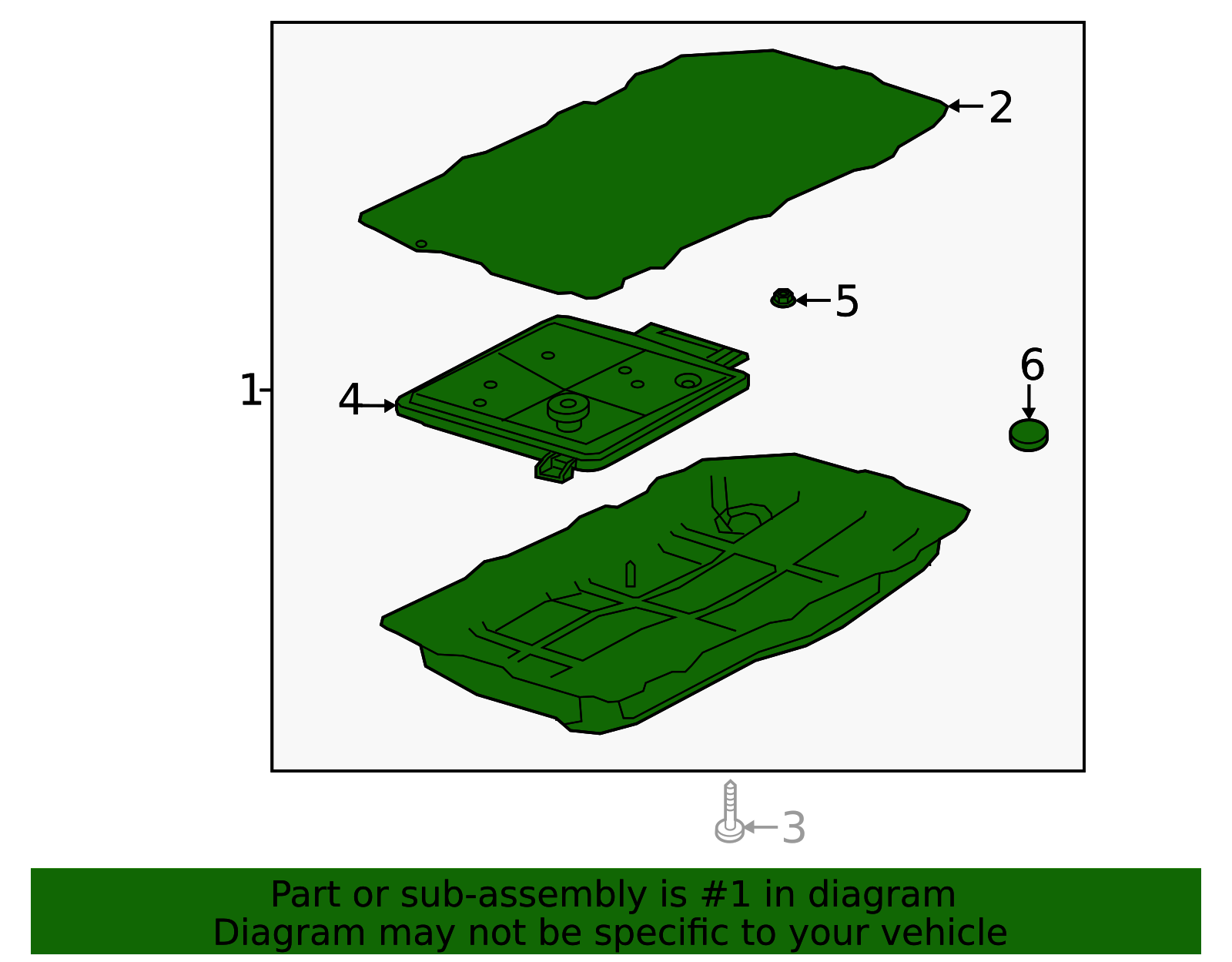 2

5

6

1

4

3

Part or sub-assembly is #1 in diagram
Diagram may not be specific to your vehicle