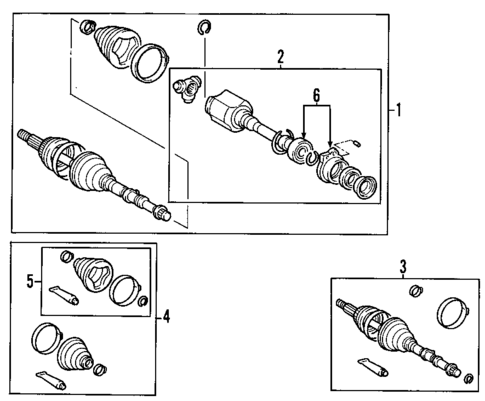 2
6
1
5
4
3