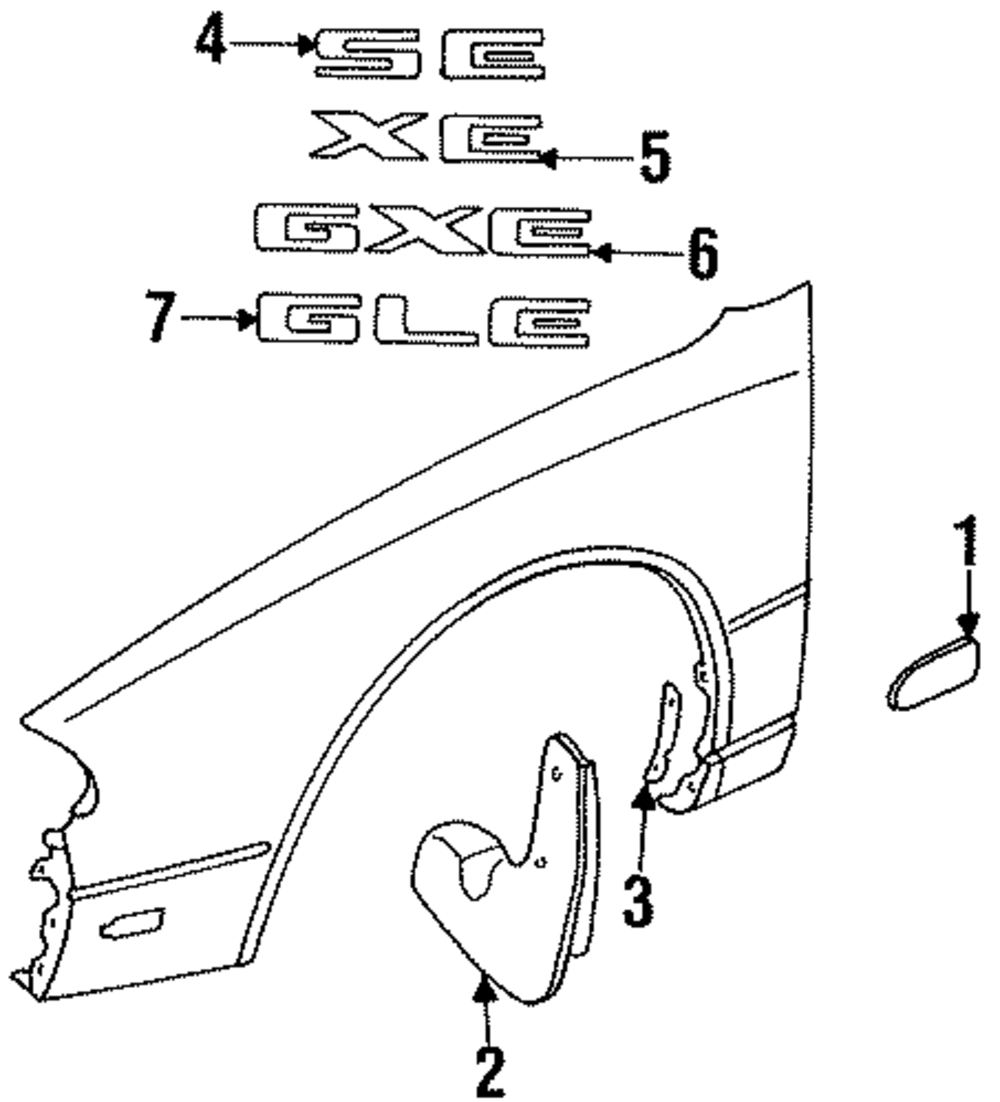 4 SE
XE 5
GXE 6
7 GLE
1
3
2