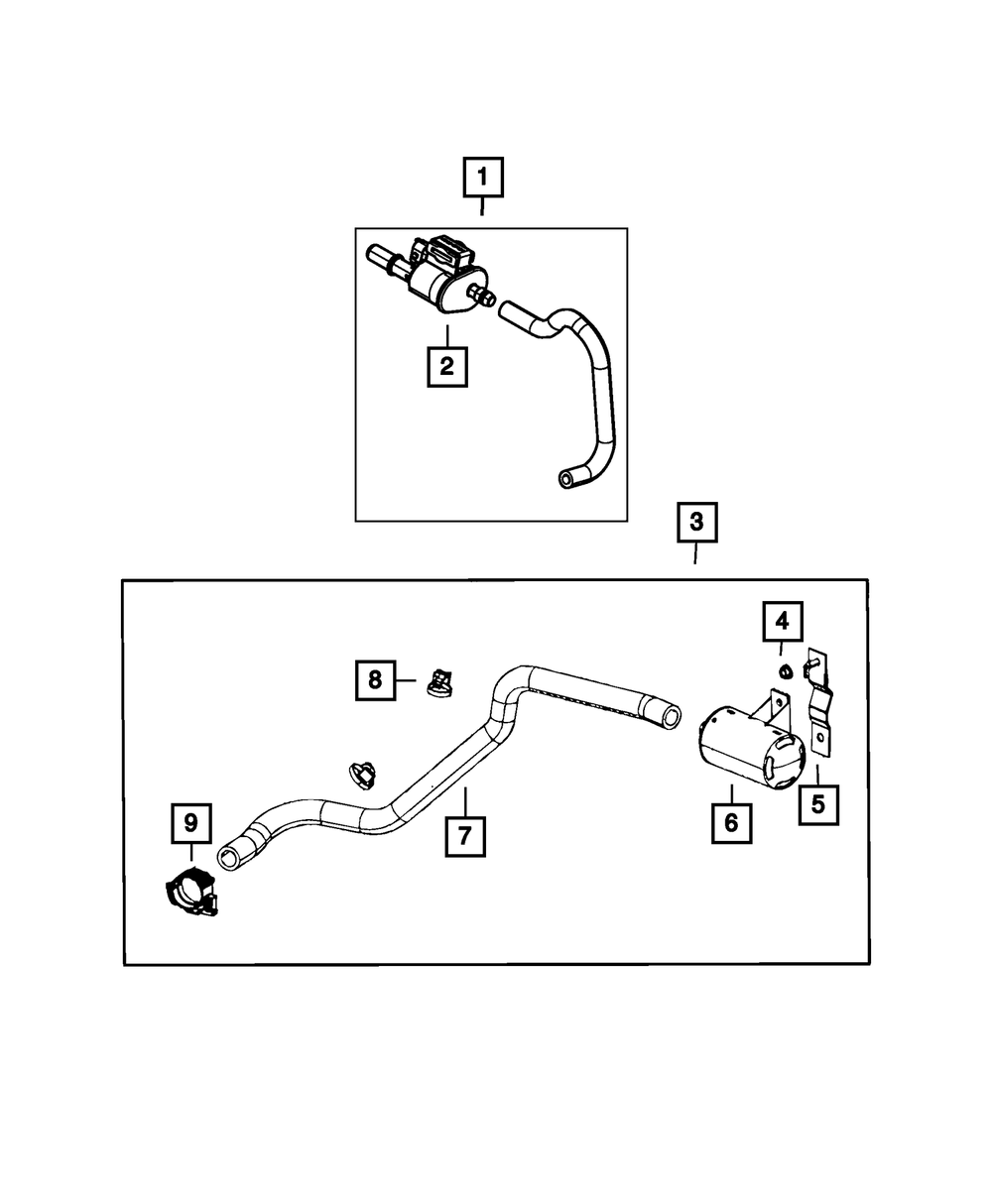 1
2
3
4
8
5
6
7
9