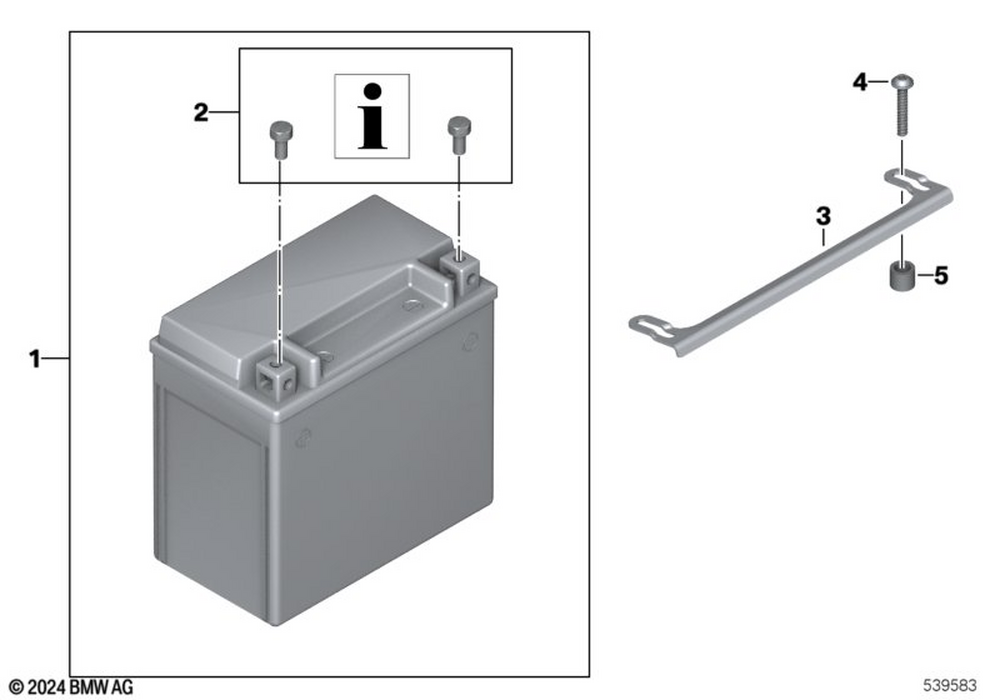 2
i
4
3
5
1
© 2024 BMW AG
539583