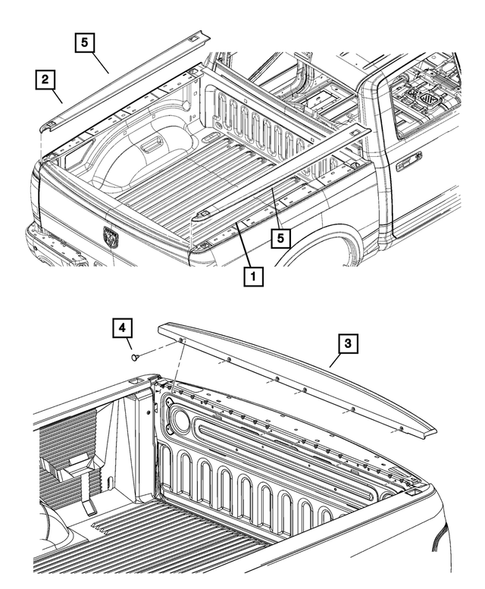 5
2
5
1
4
3