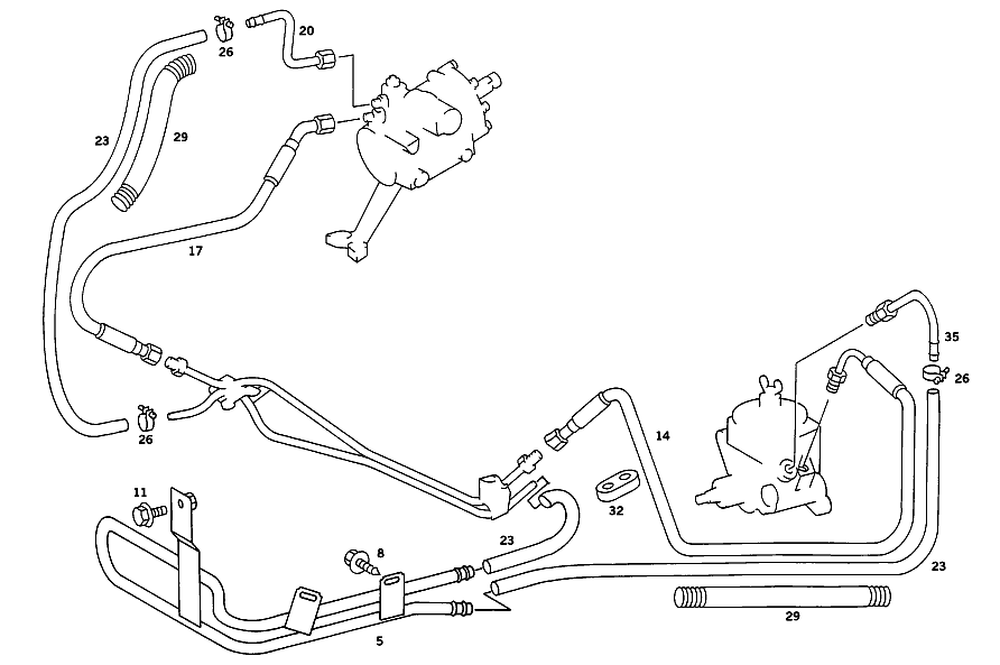 26
20
23
29
17
35
26
14
26
11
32
8
23
23
29
5