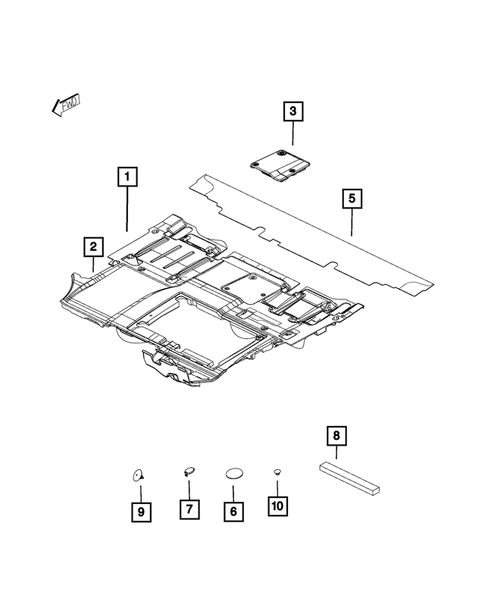 FWD
3
1
5
2
8
9
7
6
10