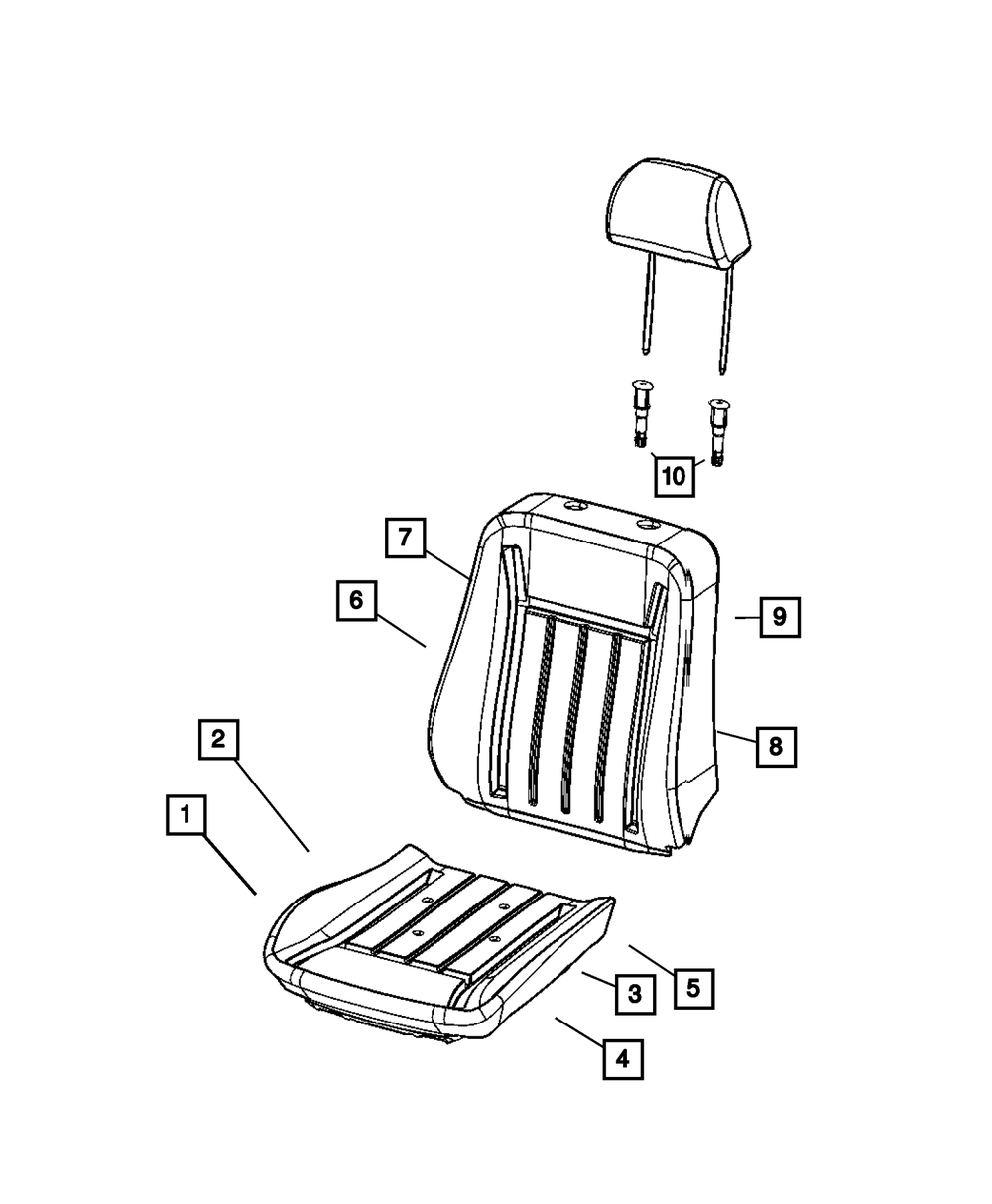 10
7
6
9
8
2
1
5
3
4