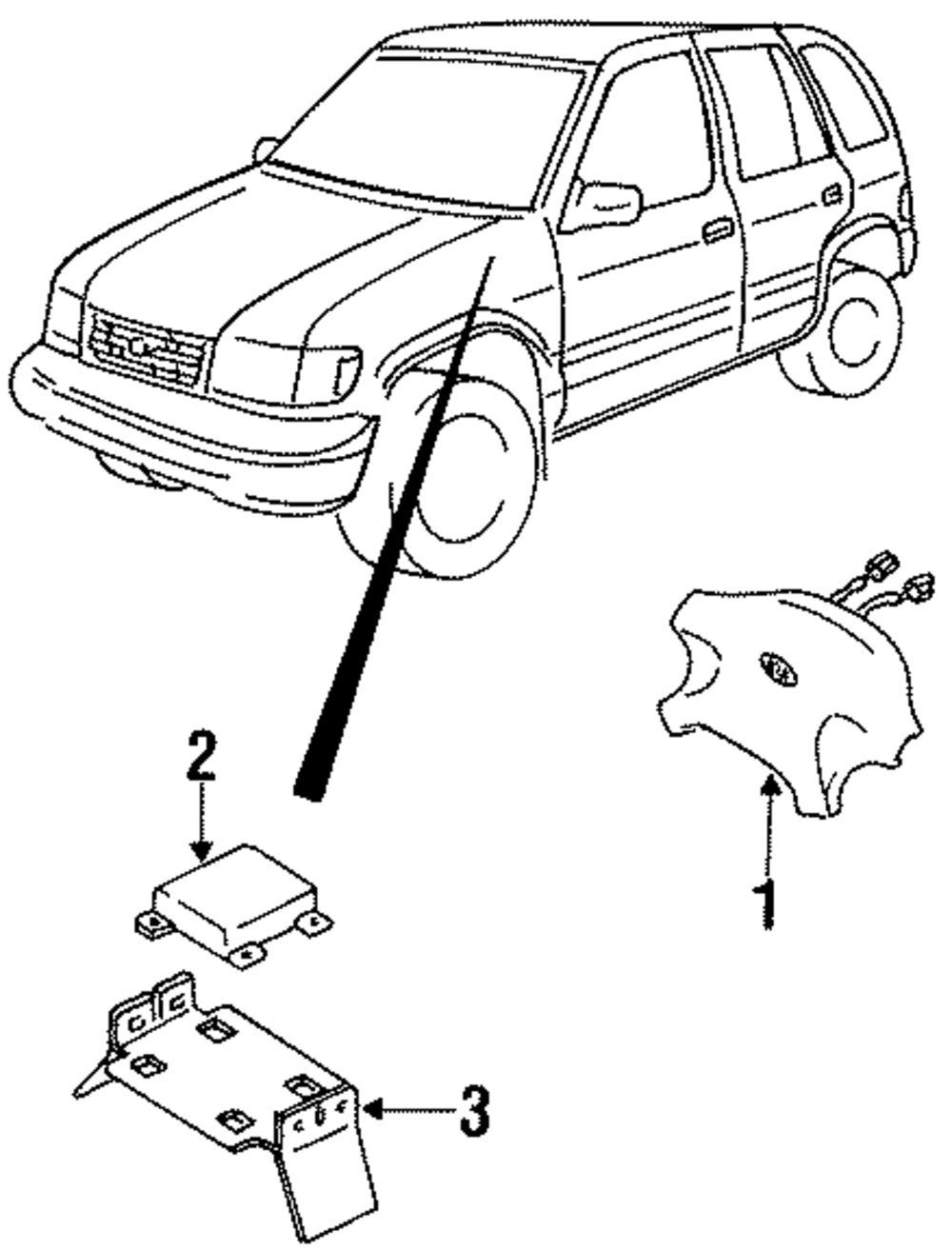 2

1

3