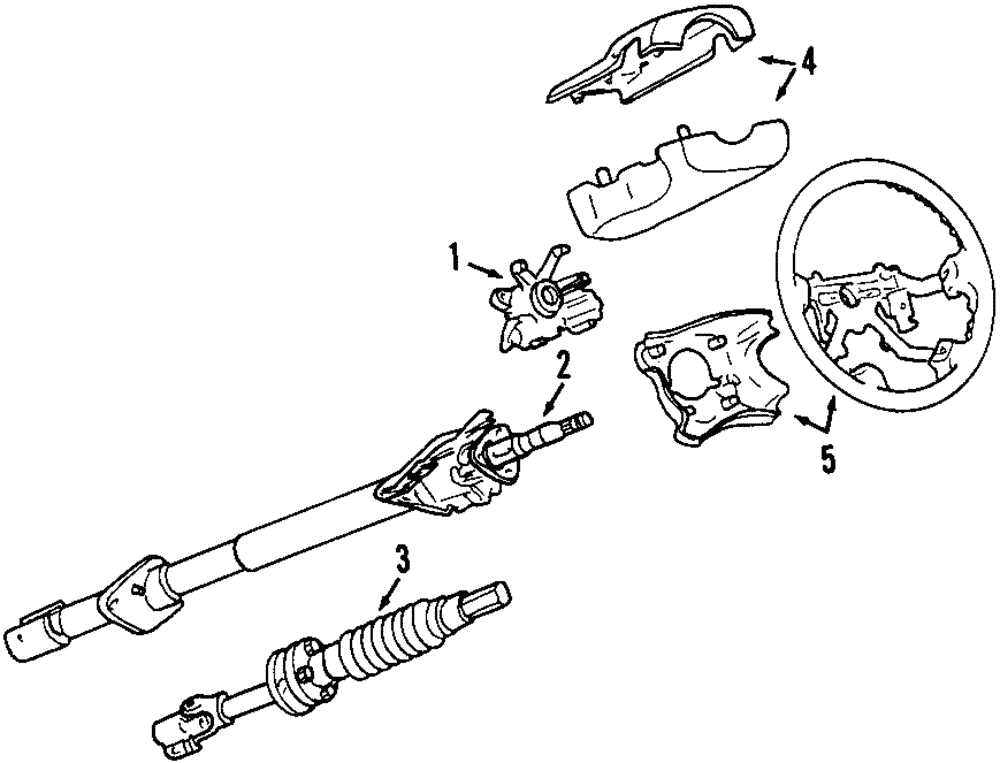 4

1

2

5

3