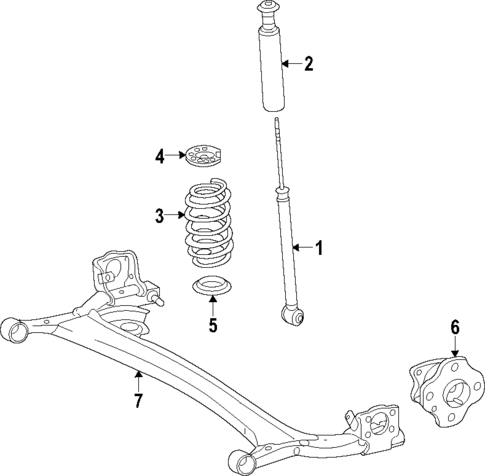 2
4
3
1
5
6
7