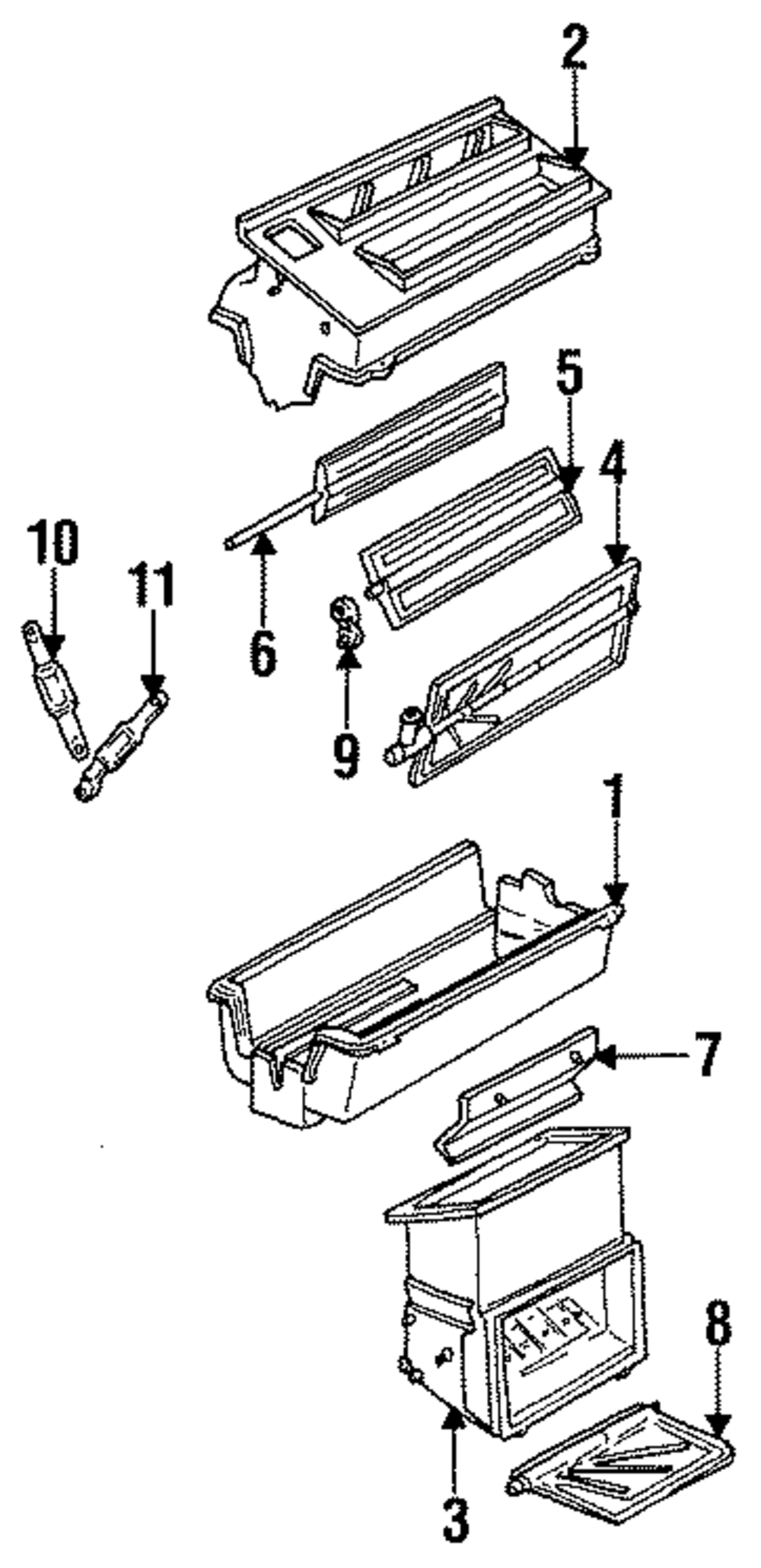 2
5
4
10
11
6
9
1
7
8
3