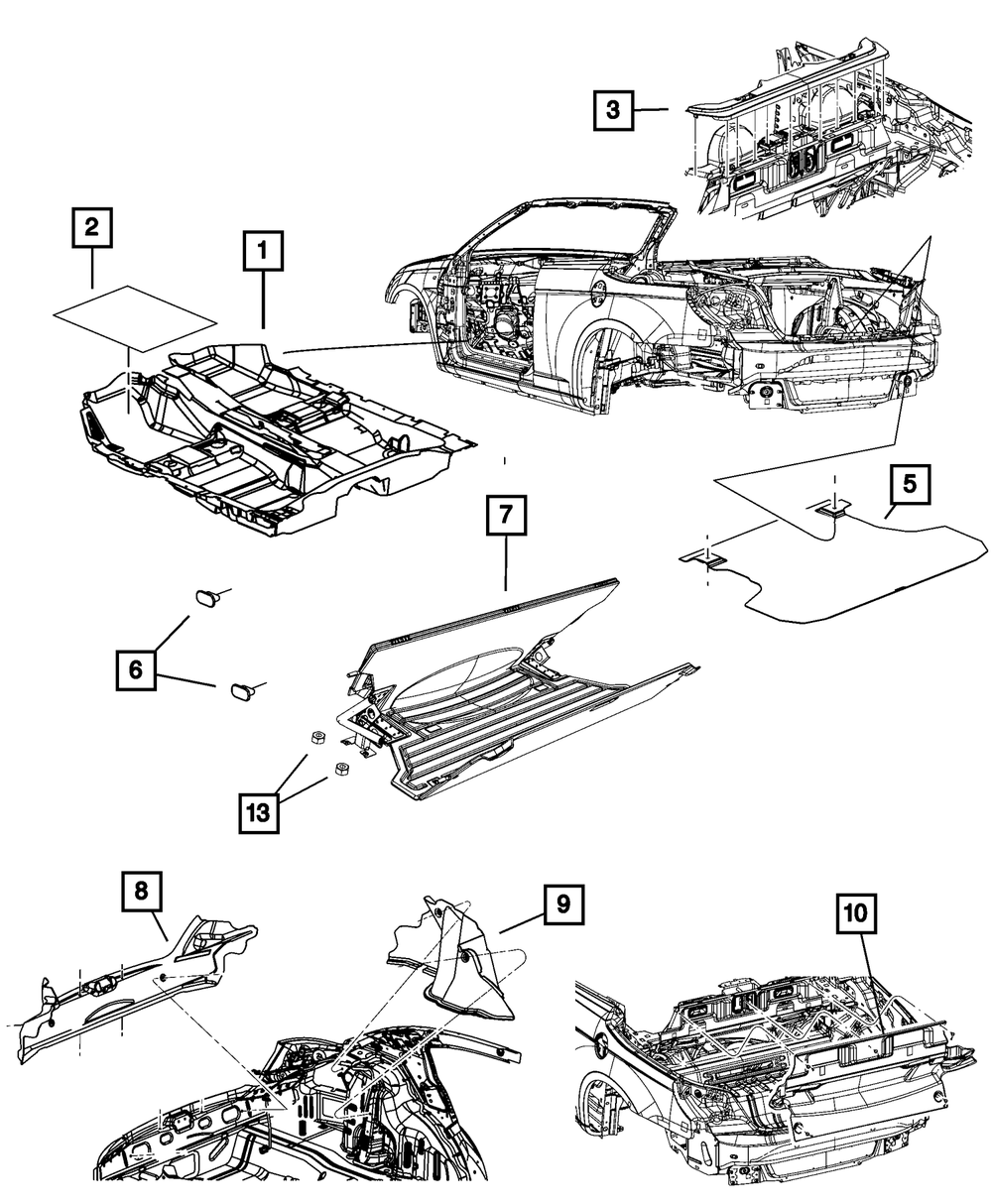 3

2

1

5

7

6

13

8

9

10